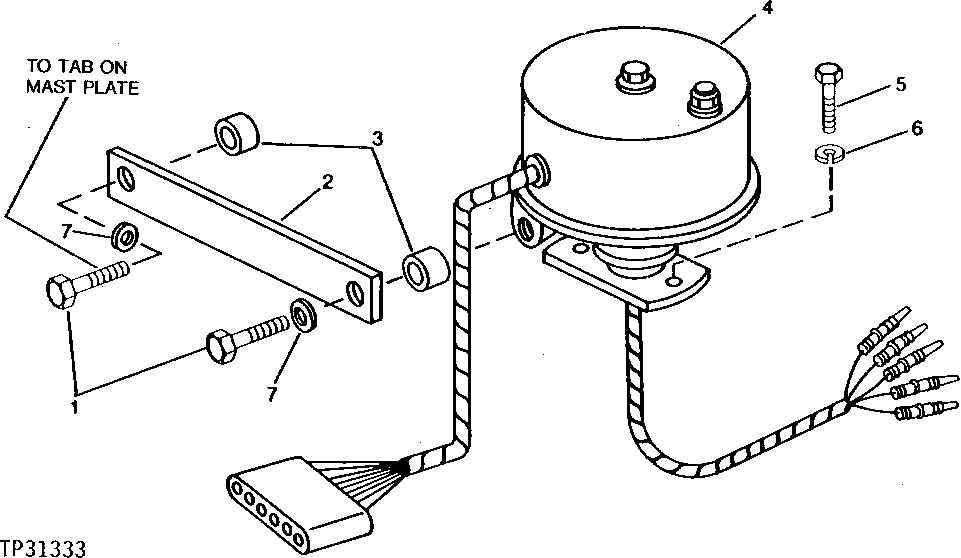 TO TAB ON MAST PLATE

4

5

6

3

2

7

7

1

TP31333