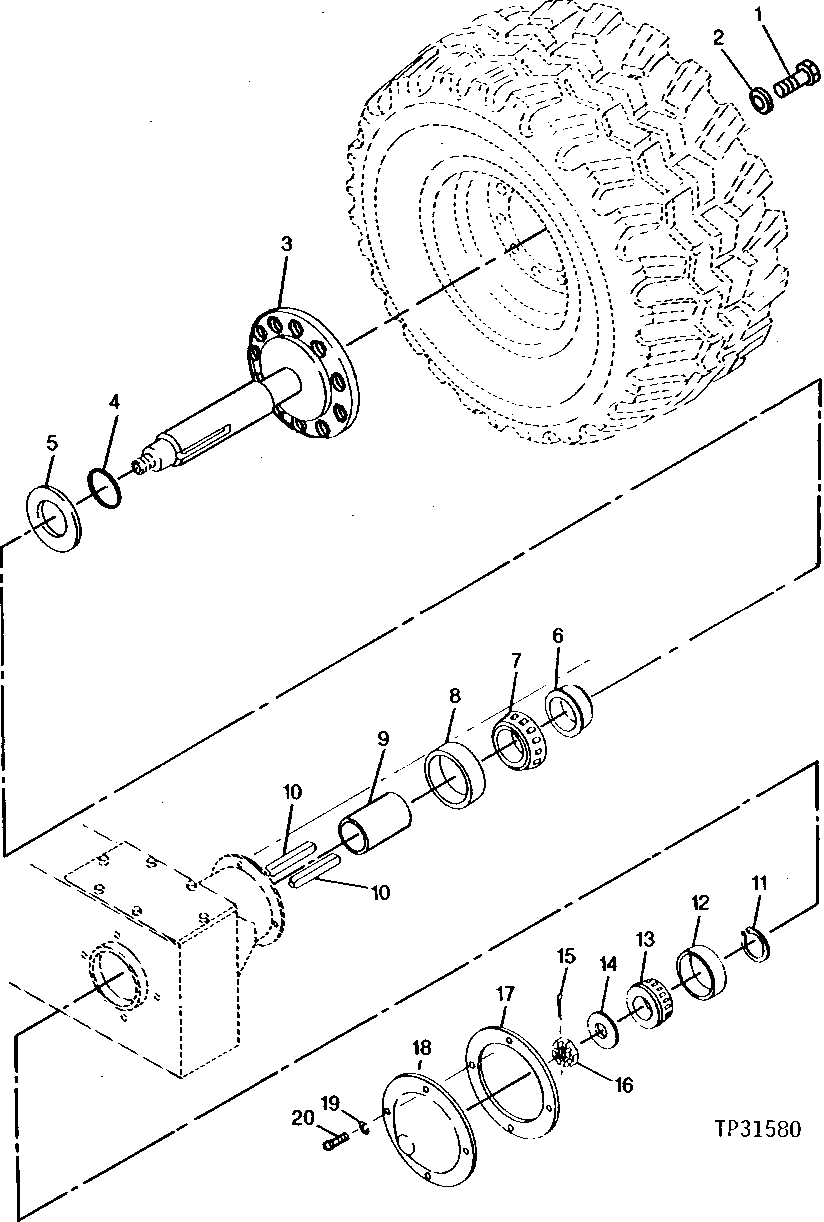 1
2
3
4
5
6
7
8
9
10
10
11
12
13
14
15
16
17
18
19
20
TP31580