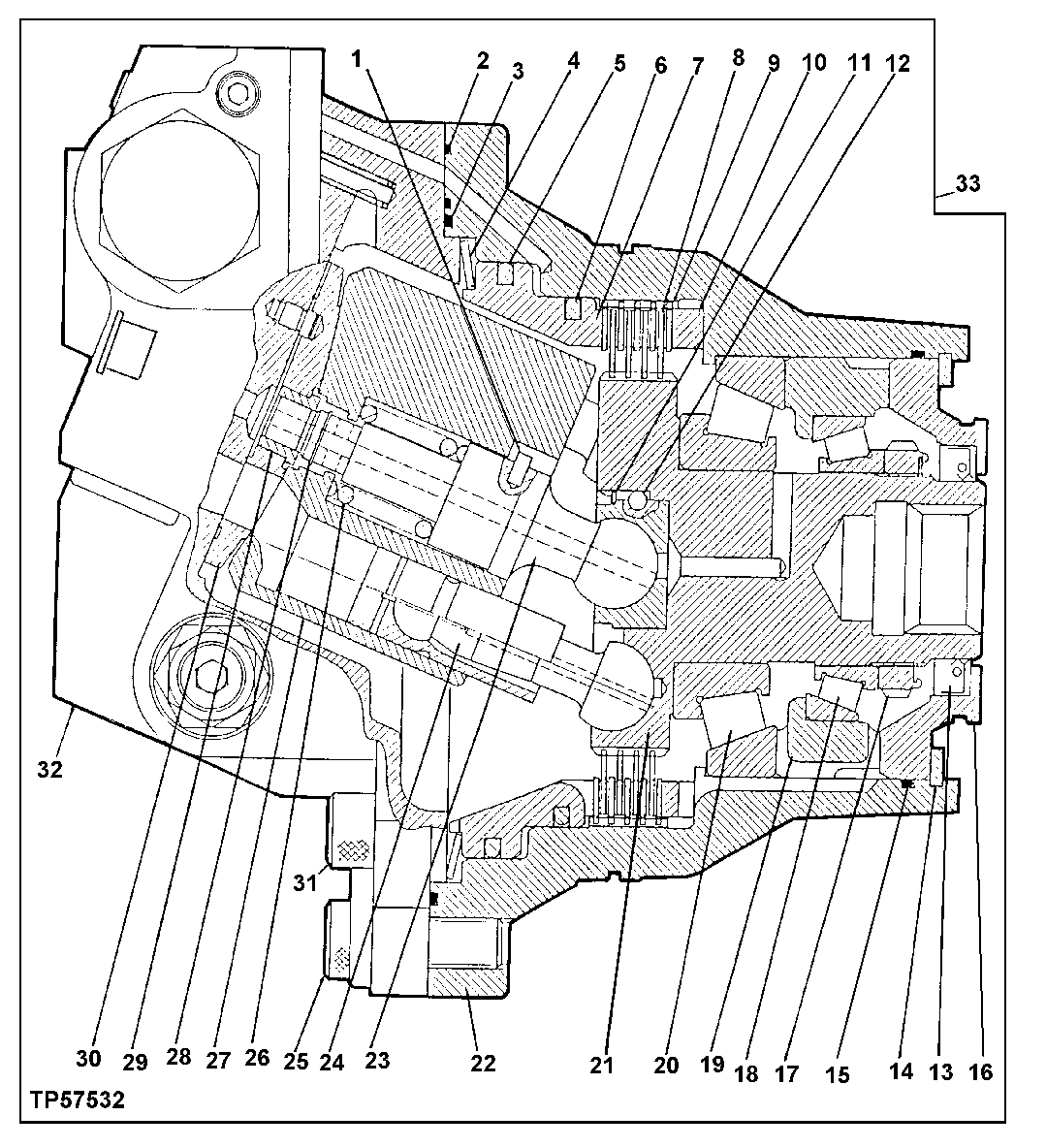 1 2 3 4 5 6 7 8 9 10 11 12

33

32

31

30 29 28 27 26 25 24 23 22 21 20 19 18 17 15 14 13 16

TP57532