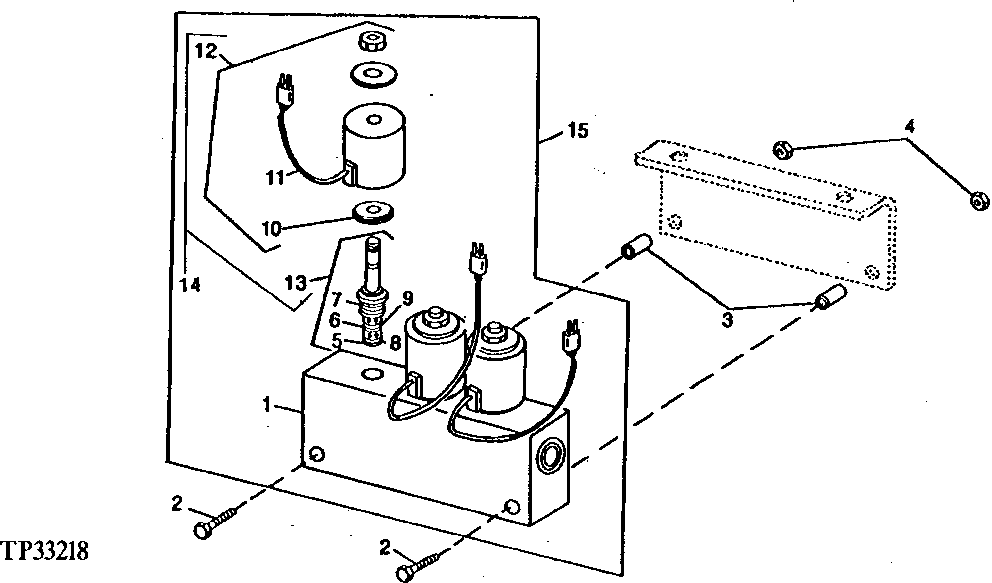 12
15
4
11
10
14
13
7
9
6
5
8
3
1
2
2
TP33218