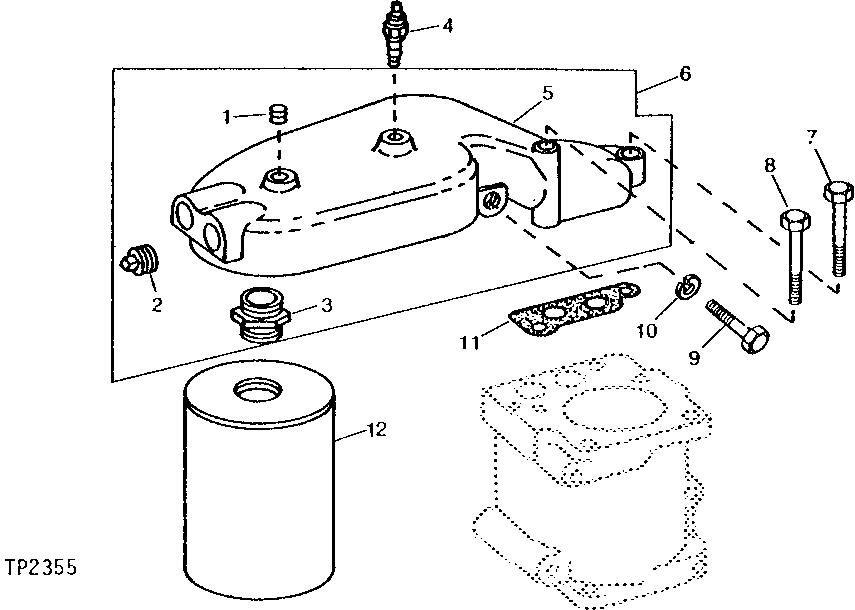 4
6
5
1
7
8
2
3
10
11
9
12
TP2355