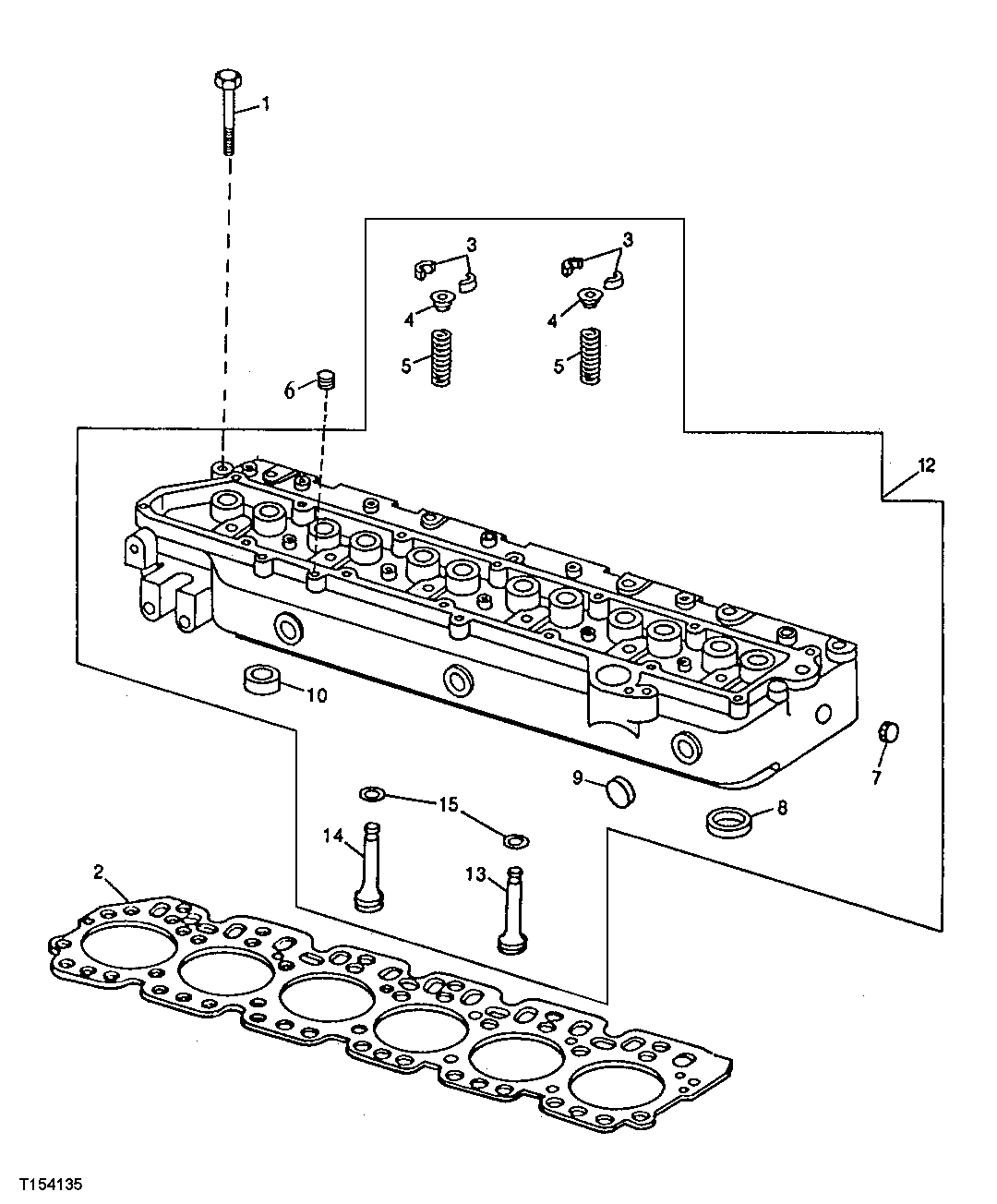 1
3
3
4
4
5
5
6
12
10
7
9
8
15
14
13
2
T154135