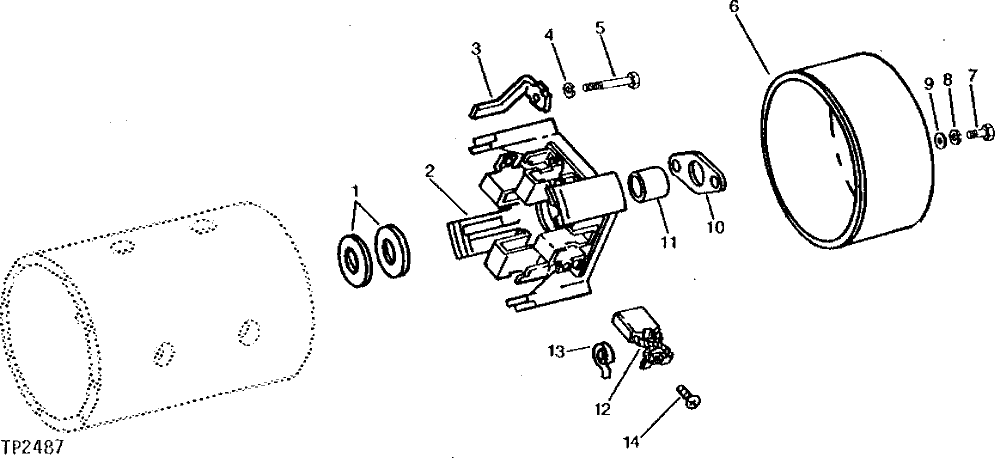 6
3
4
5
9
8
7
2
1
11
10
13
12
14
TP2487