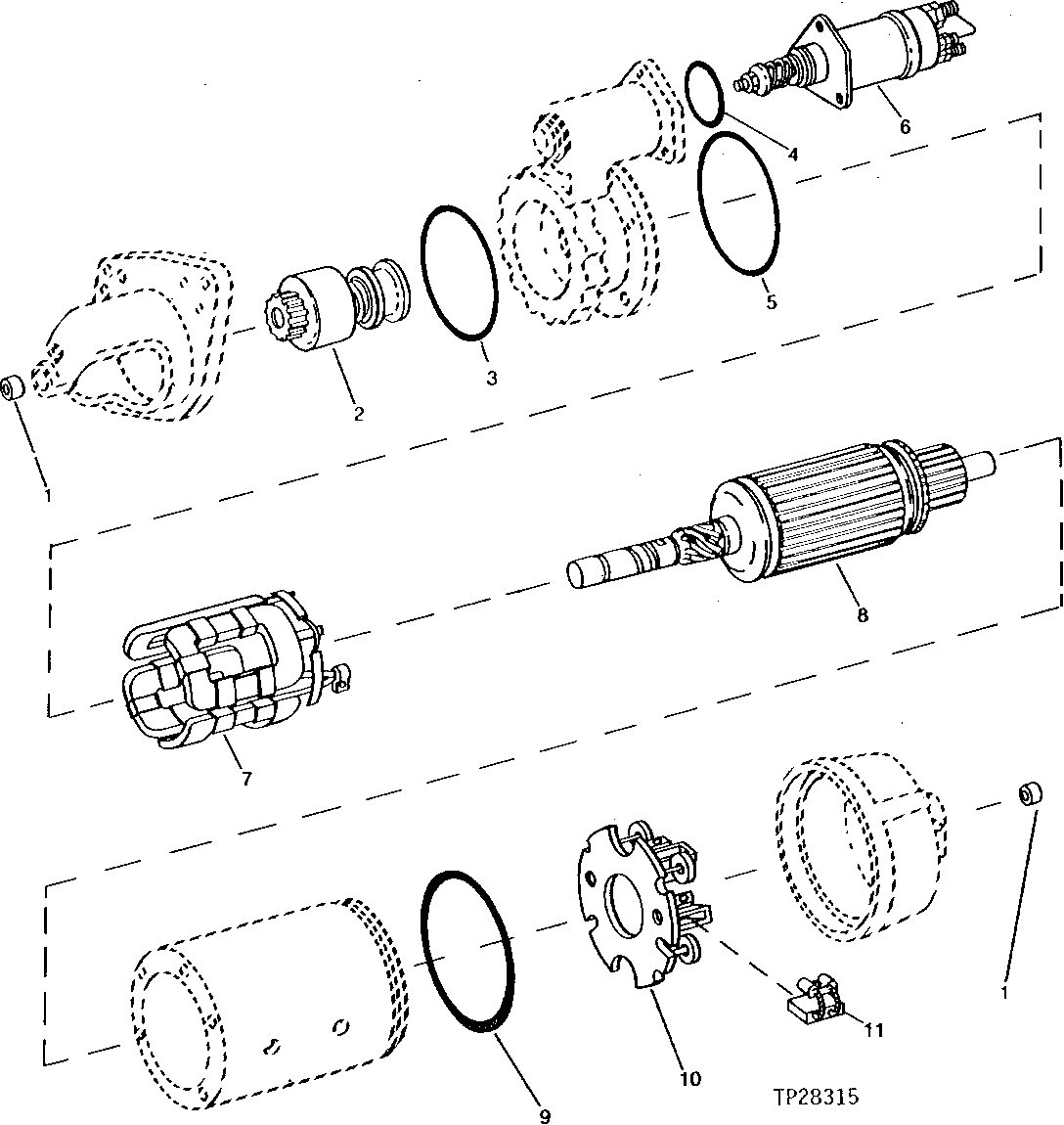 6
4
5
3
2
1
8
7
1
11
10
9
TP28315