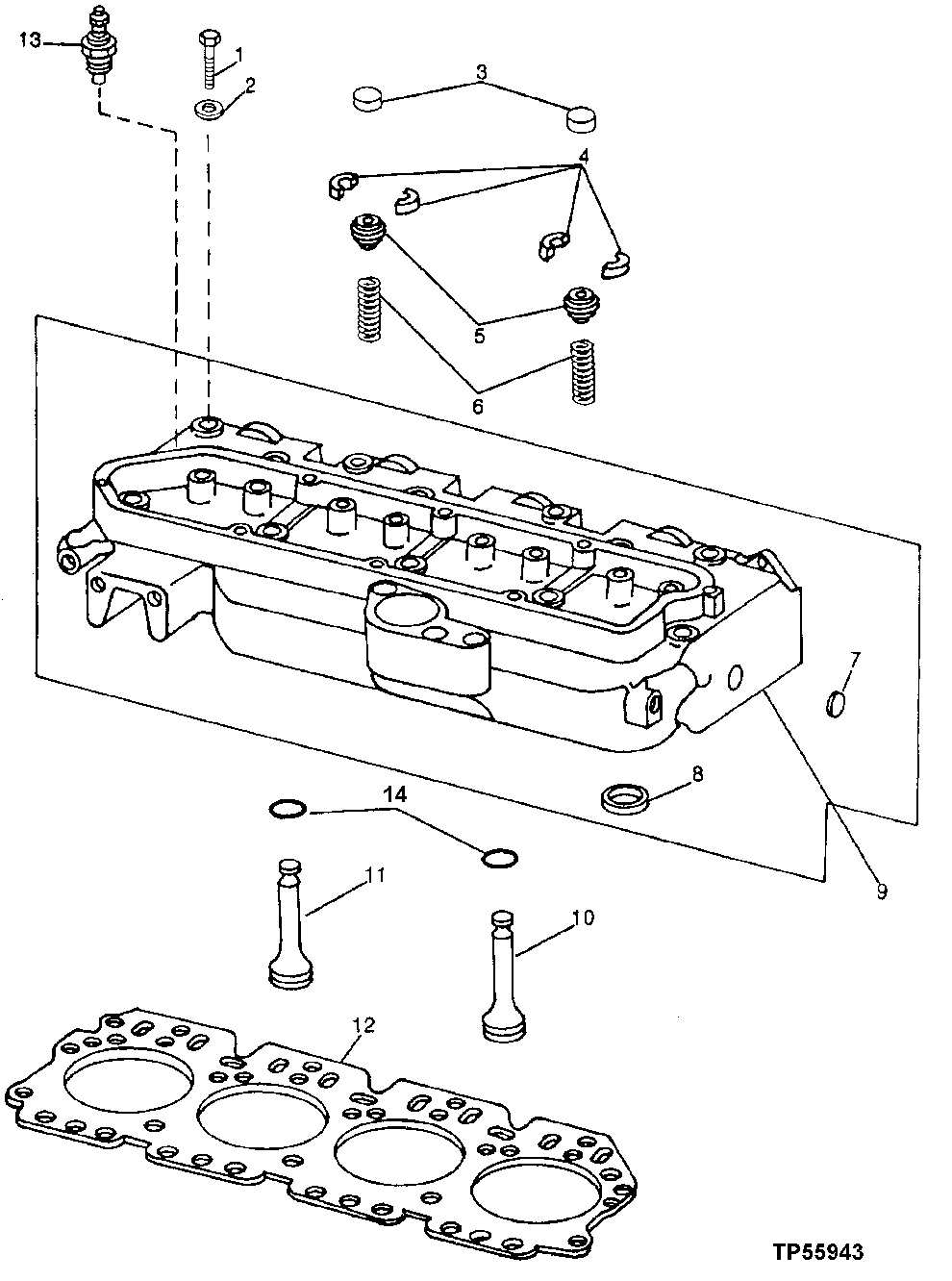 13
1
2
3
4
5
6
7
8
9
14
11
10
12
TP55943