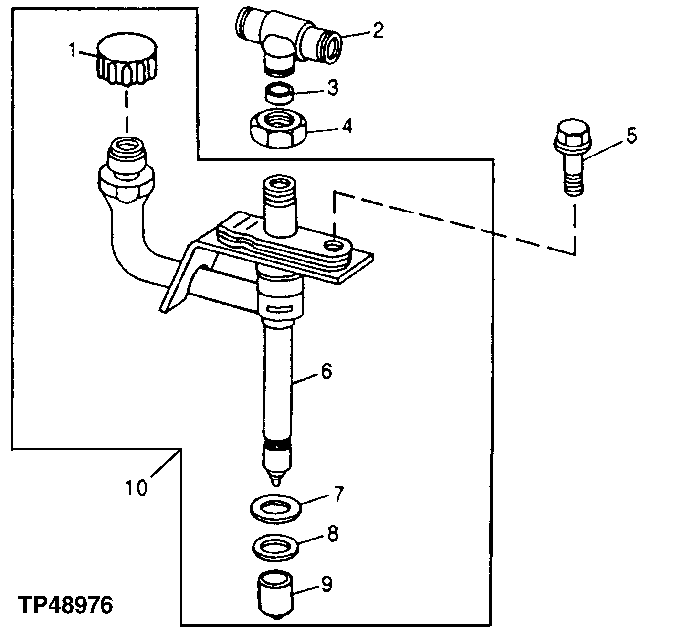 1
2
3
4
5
6
10
7
8
9
TP48976