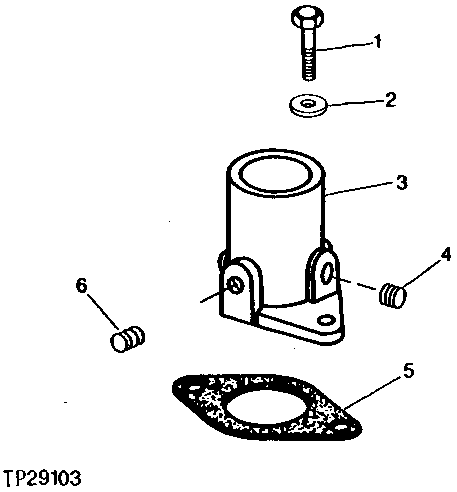 1
2
3
4
6
5
TP29103