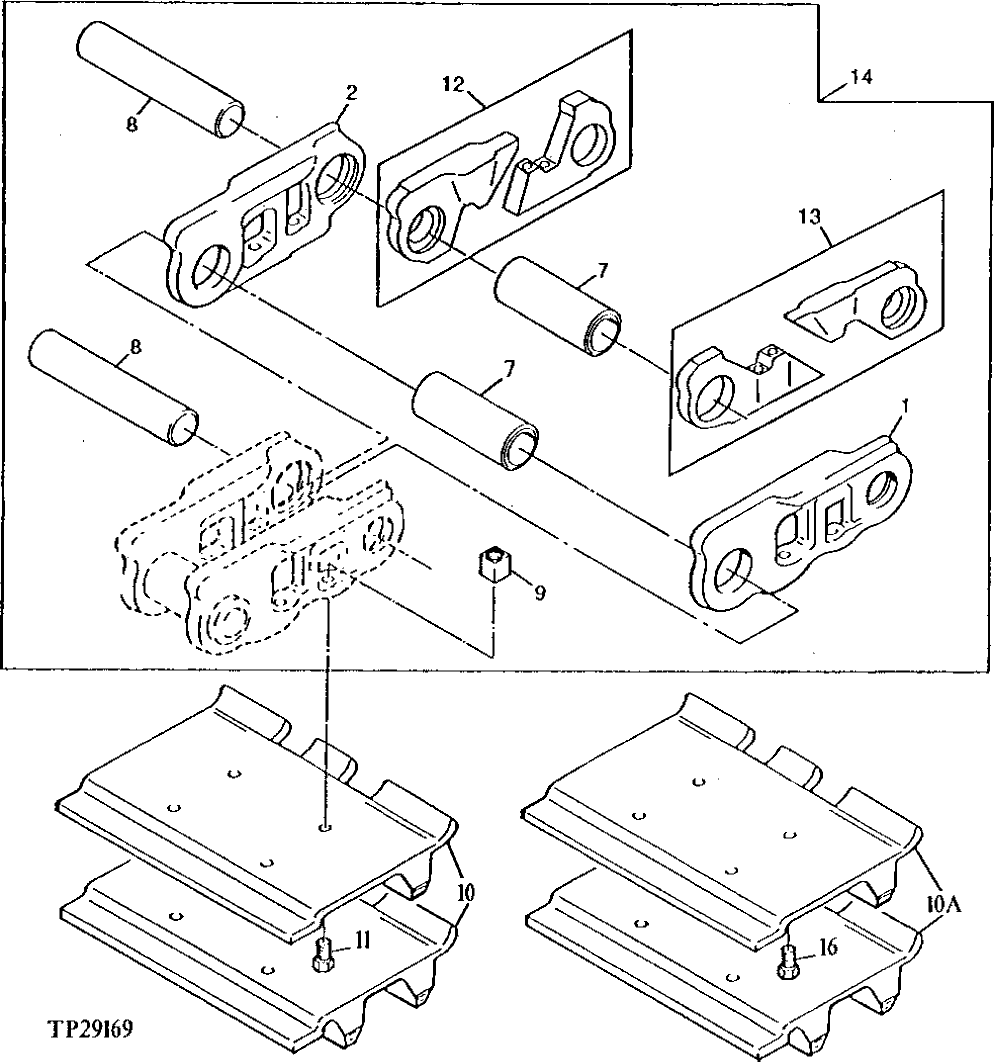 14
8
2
12
13
7
8
7
1
9
10
11
10A
16
TP29169