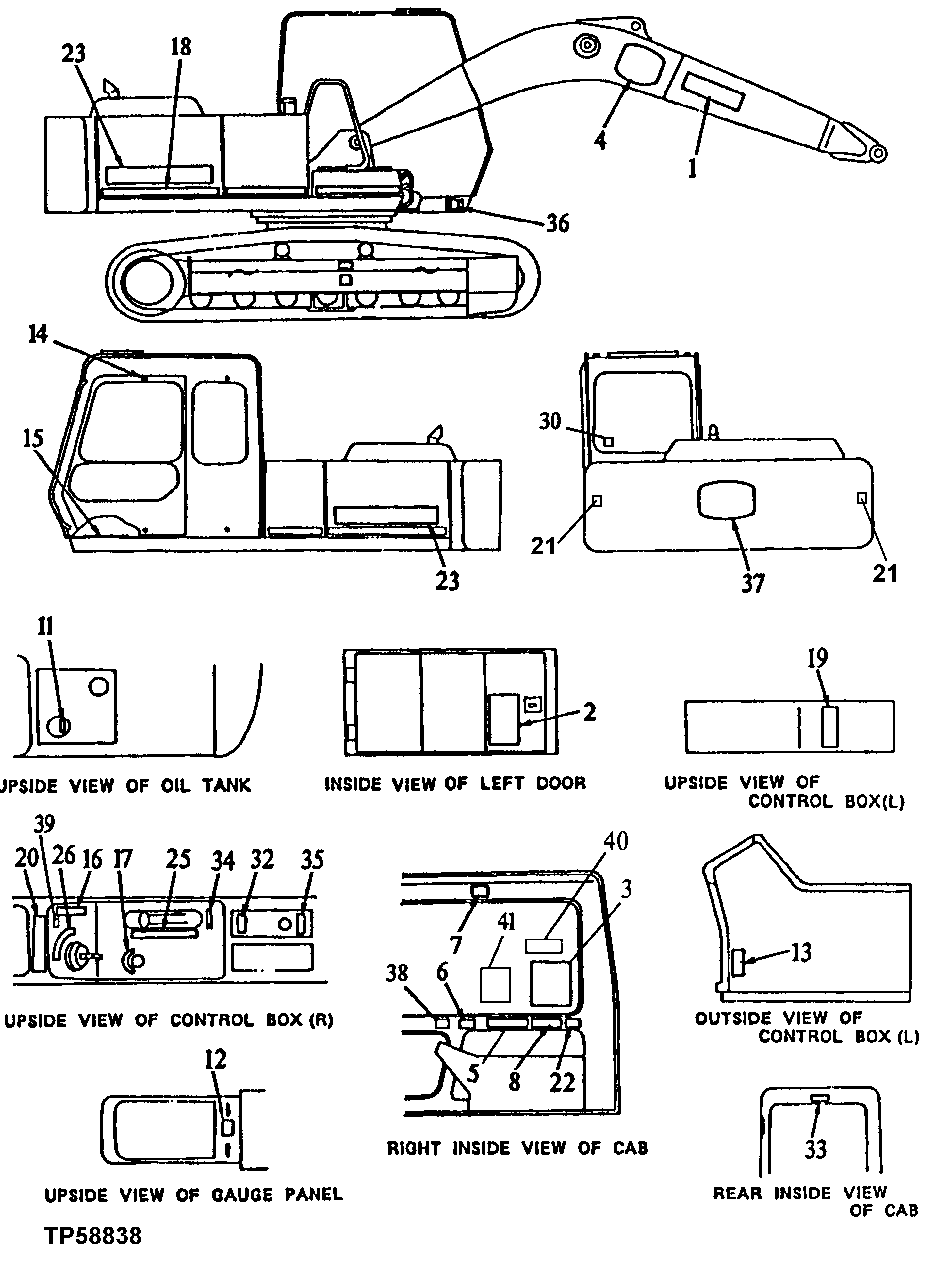 23
18
4
1
36

14
15
23

30
21
37
21

11
UPSIDE VIEW OF OIL TANK

2
INSIDE VIEW OF LEFT DOOR

19
UPSIDE VIEW OF CONTROL BOX(L)

39
20 26 16 17 25 34 32 35
UPSIDE VIEW OF CONTROL BOX (R)

40
3
7
41
38 6
5 8 22
RIGHT INSIDE VIEW OF CAB

13
OUTSIDE VIEW OF CONTROL BOX (L)

12
UPSIDE VIEW OF GAUGE PANEL

33
REAR INSIDE VIEW OF CAB

TP58838