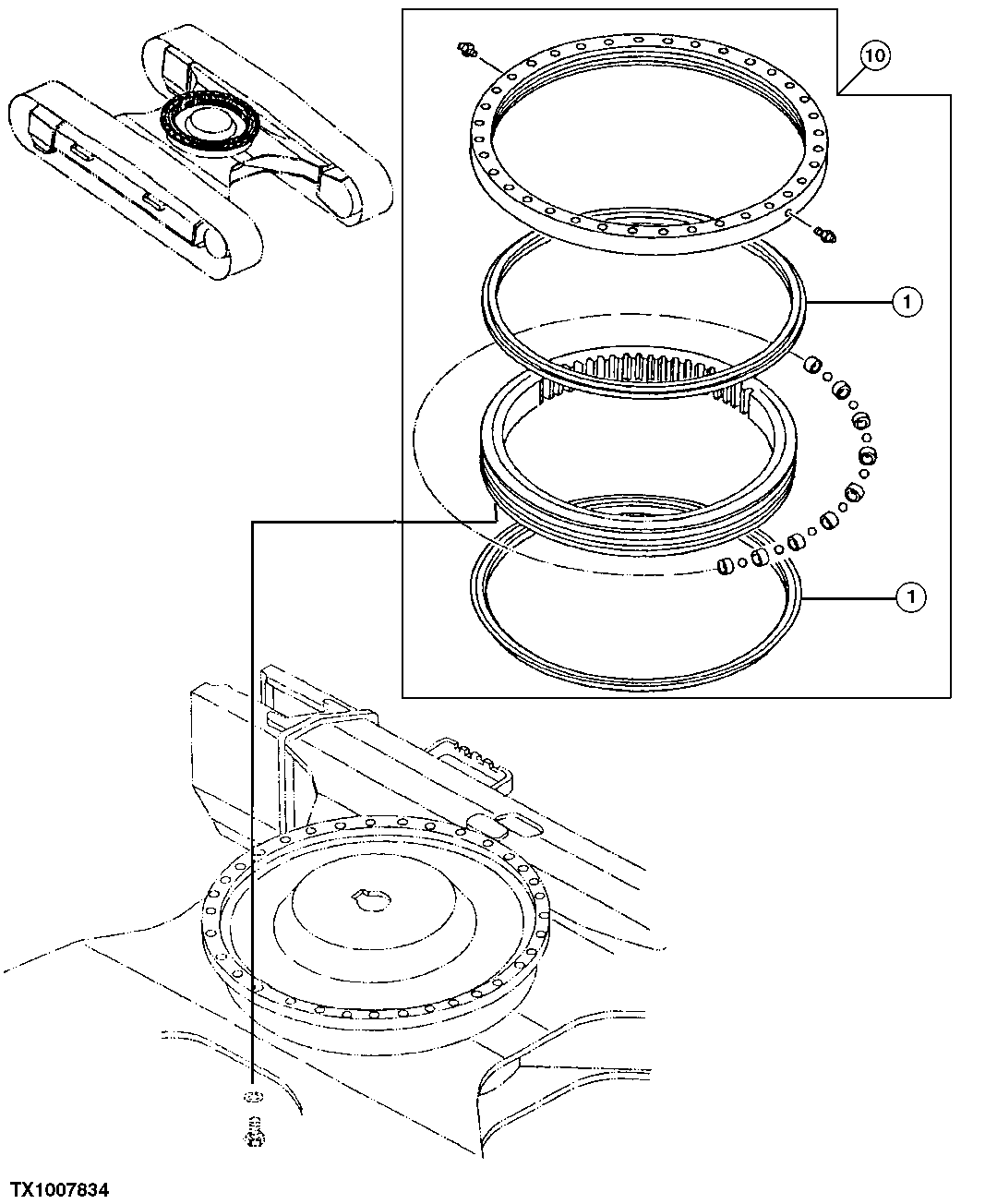 10

1

1

TX1007834