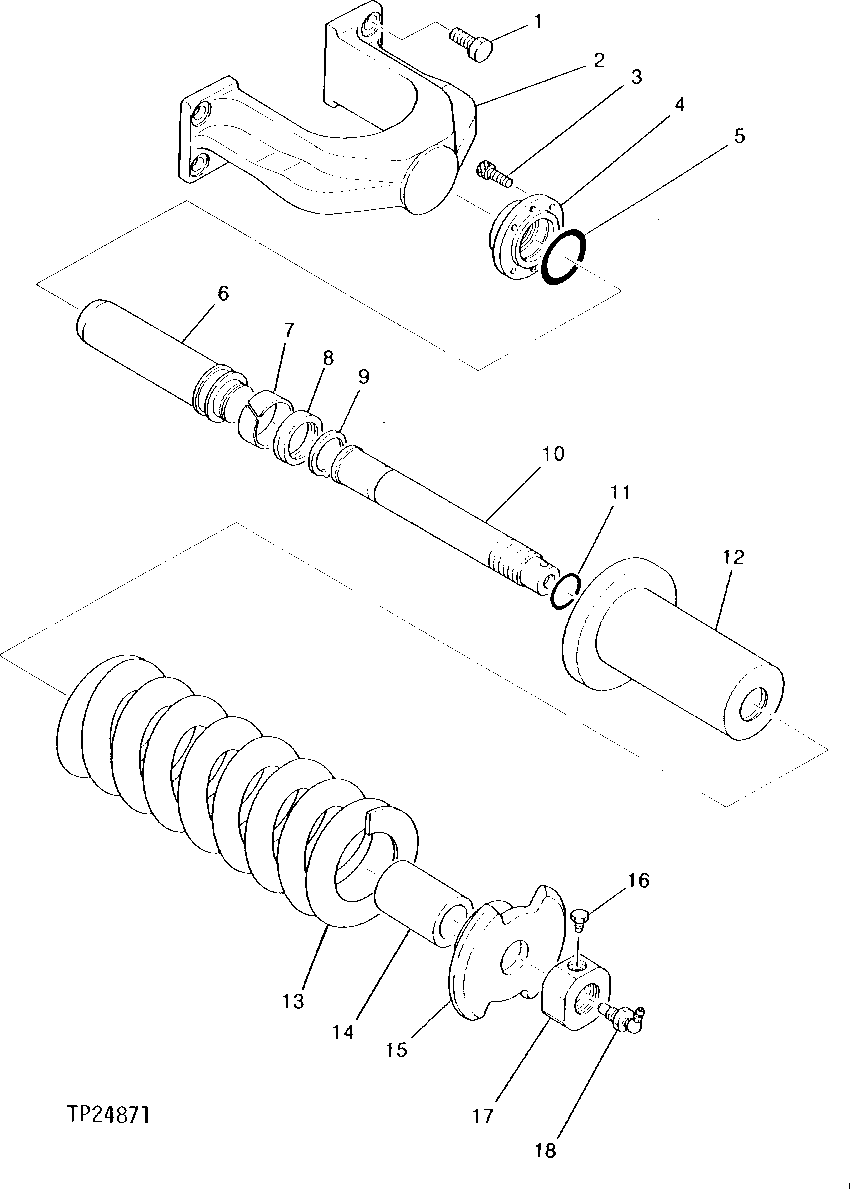 1
2
3
4
5
6
7
8
9
10
11
12
16
13
14
15
17
18
TP24871