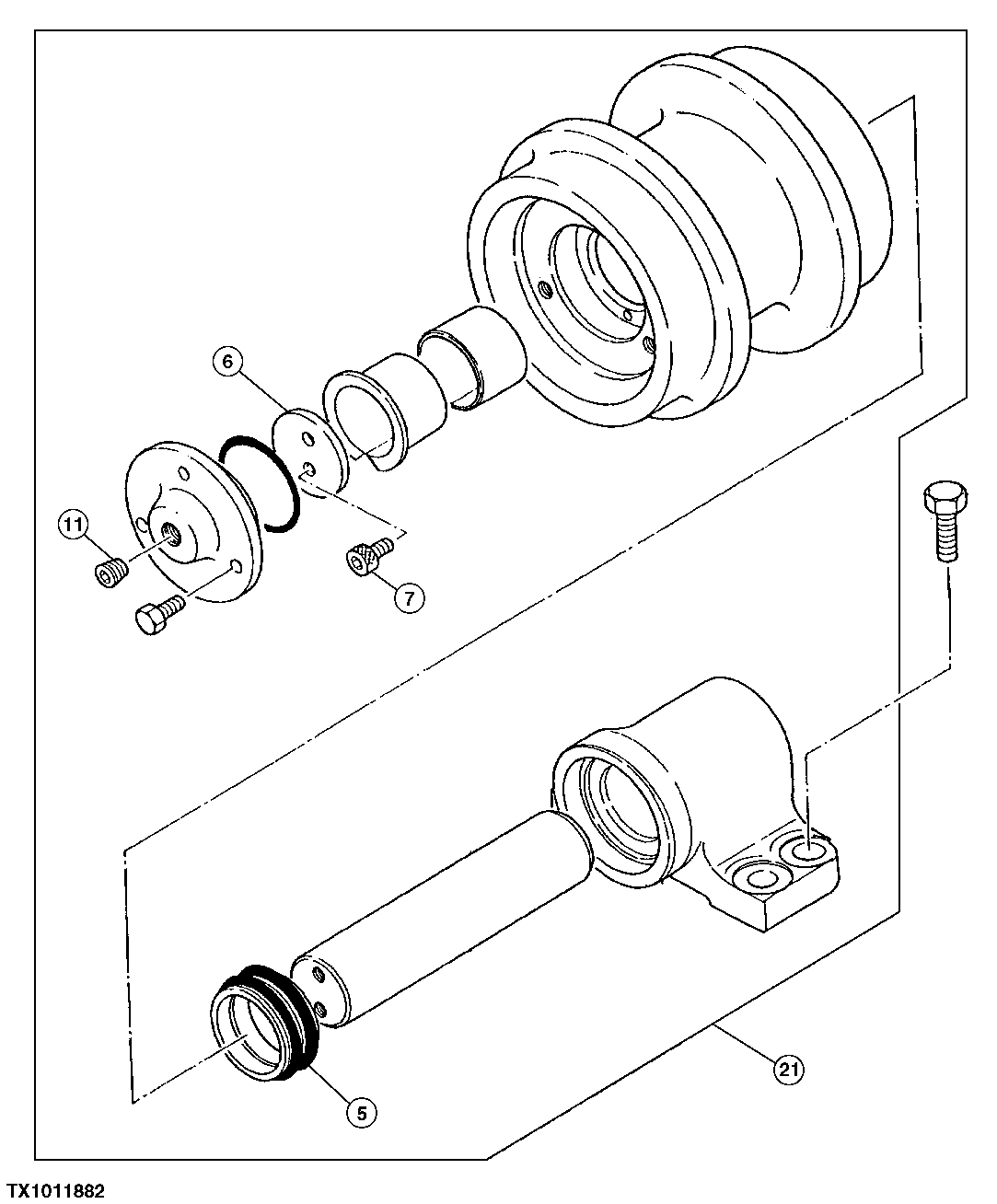 6
11
7
21
5
TX1011882