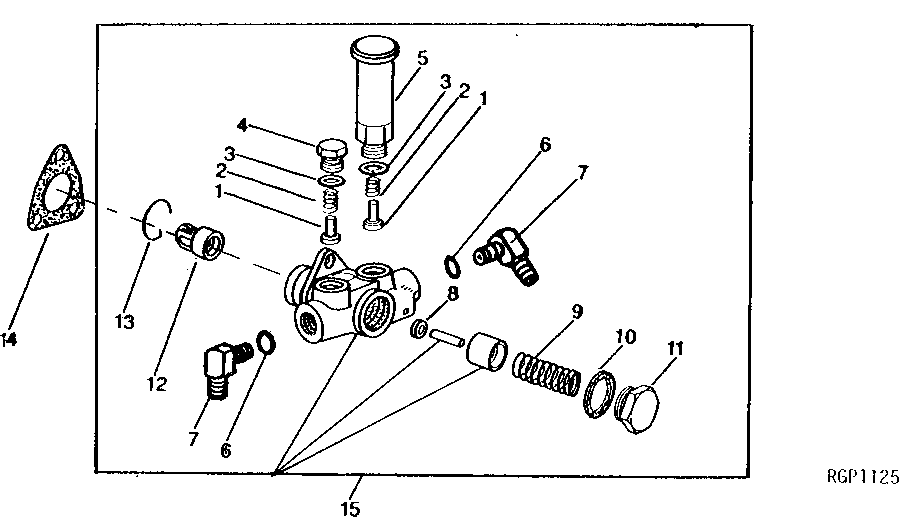 5
3
2
1
4
3
2
1
6
7
14
13
12
8
9
10
11
7
6
15
RGP1125