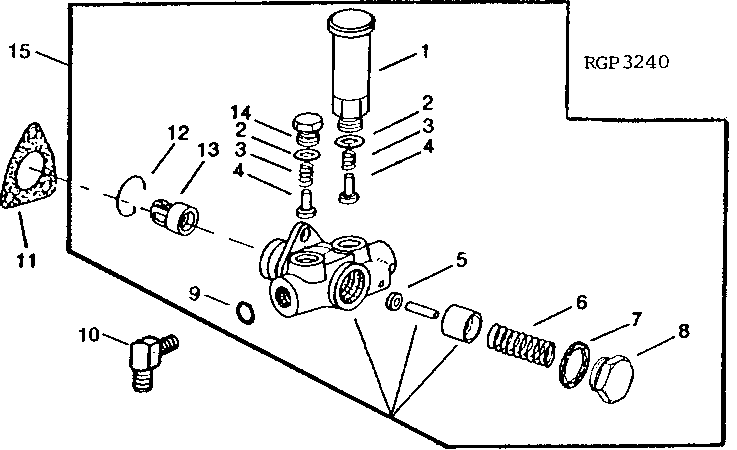 15
1
RGP 3240
14
2
3
4
2
3
4
12
13
11
5
9
6
7
8
10