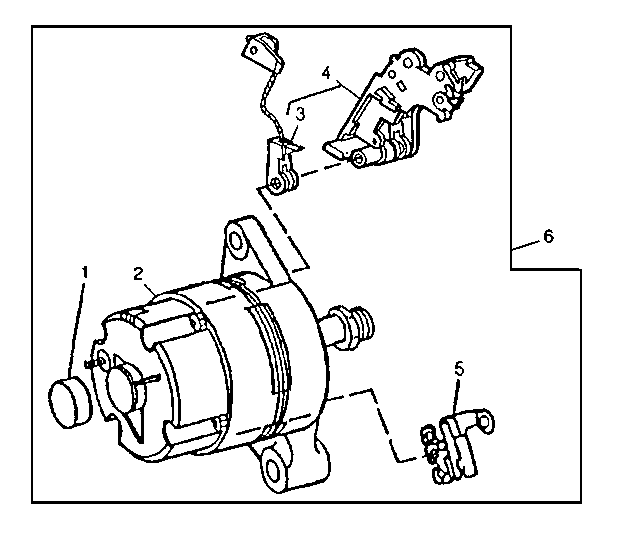 4
3
6
1
2
5