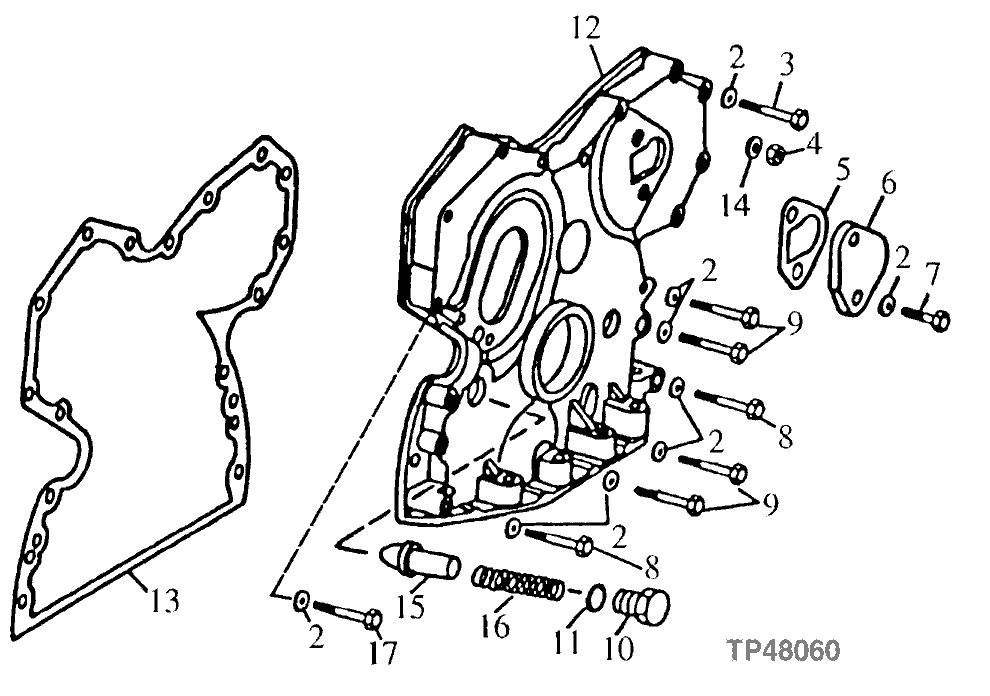 12
2
3
4
14
5
6
2
7
2
9
8
2
9
2
8
13
15
16
11
10
2
17
TP48060