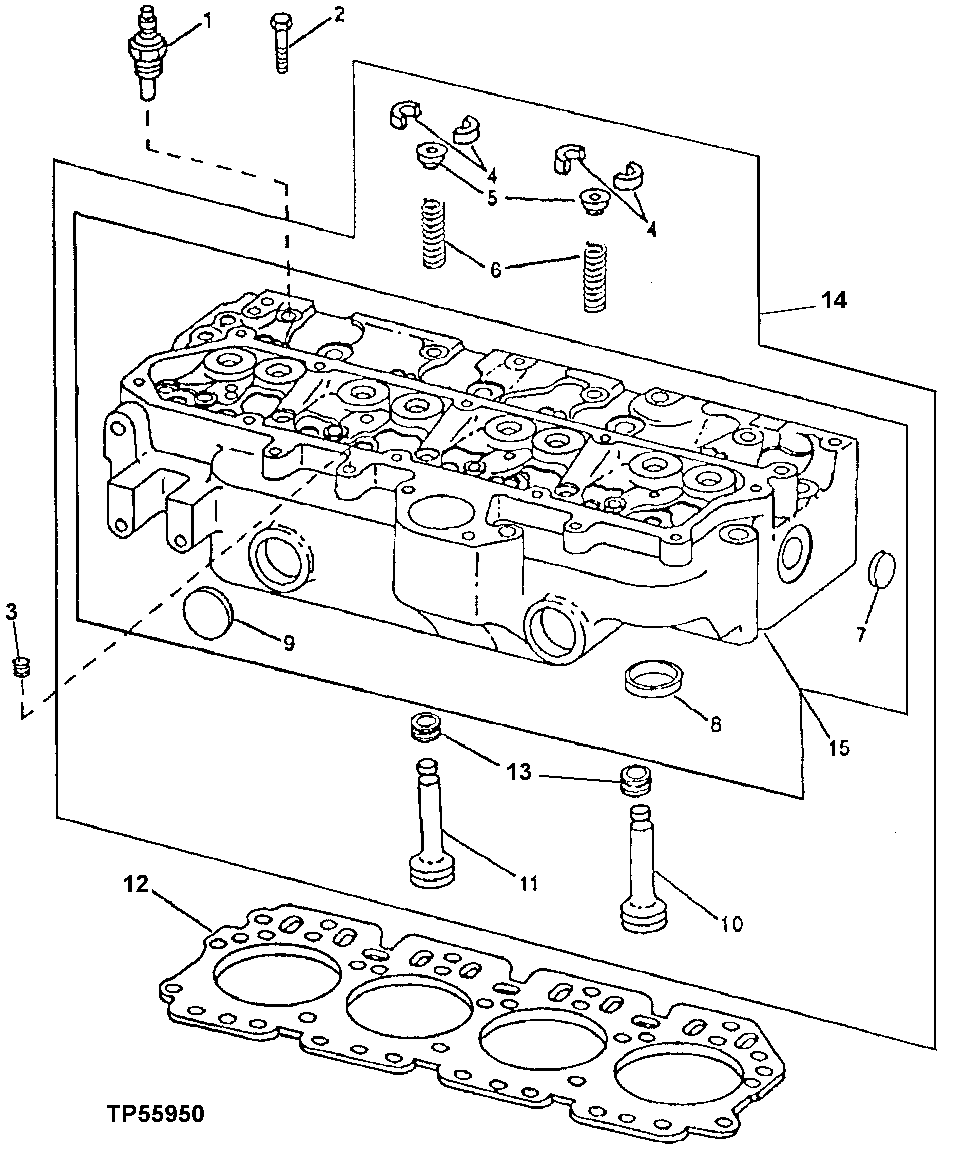 1
2
4
5
4
6
14
3
9
7
8
15
13
11
10
12
TP55950