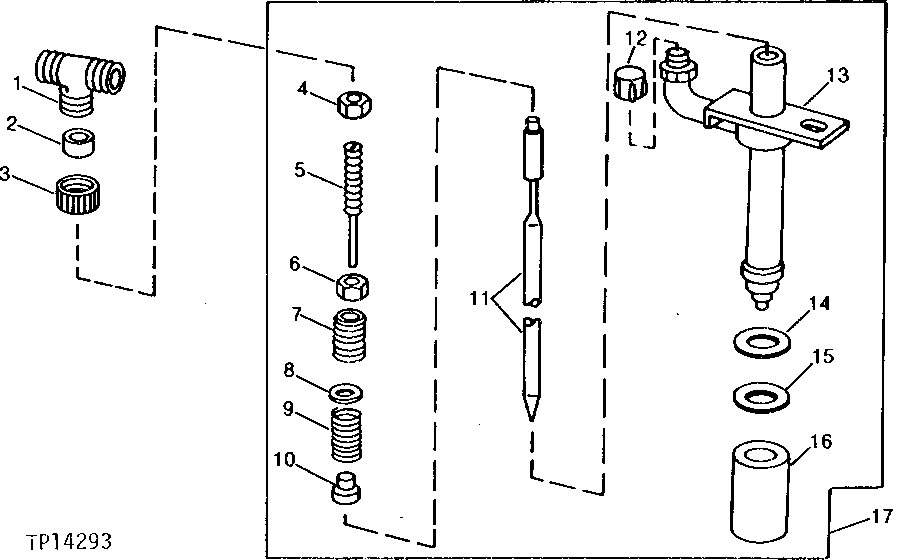 1
2
3
4
5
6
7
8
9
10
11
12
13
14
15
16
17
TP14293