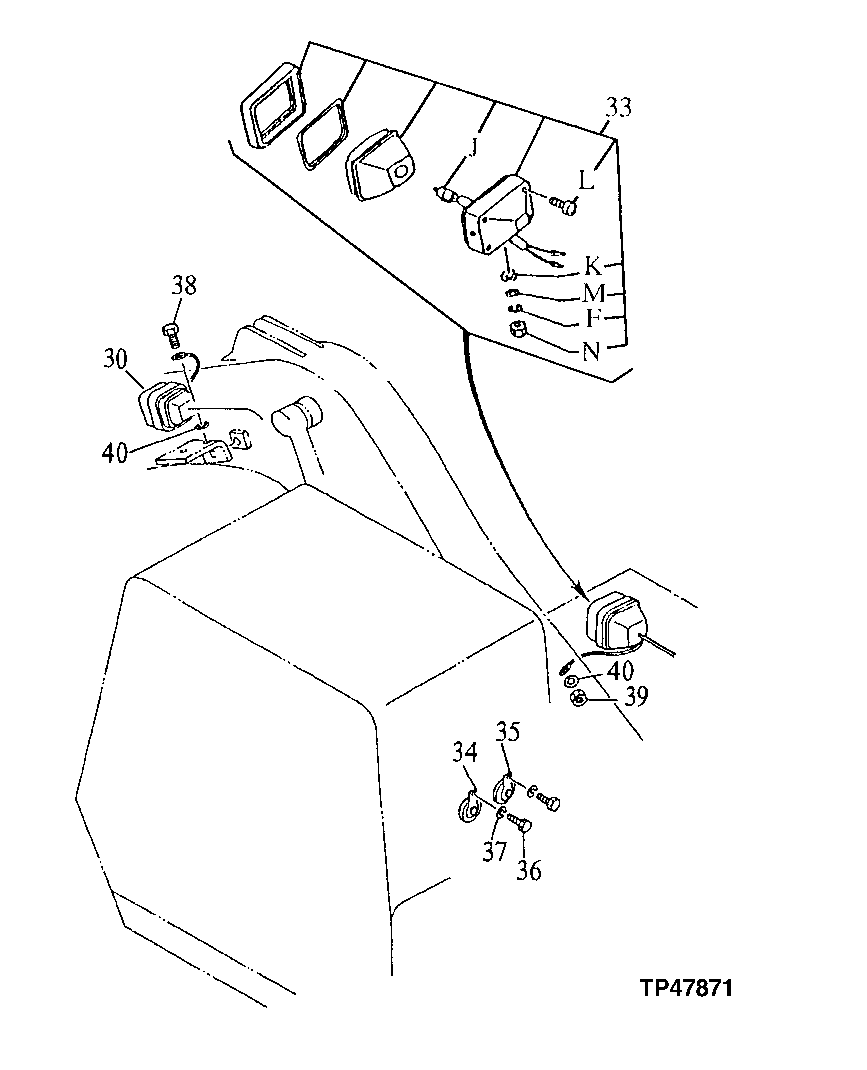 33
J
L
K
M
F
N
38
30
40
40
39
35
34
37
36
TP47871