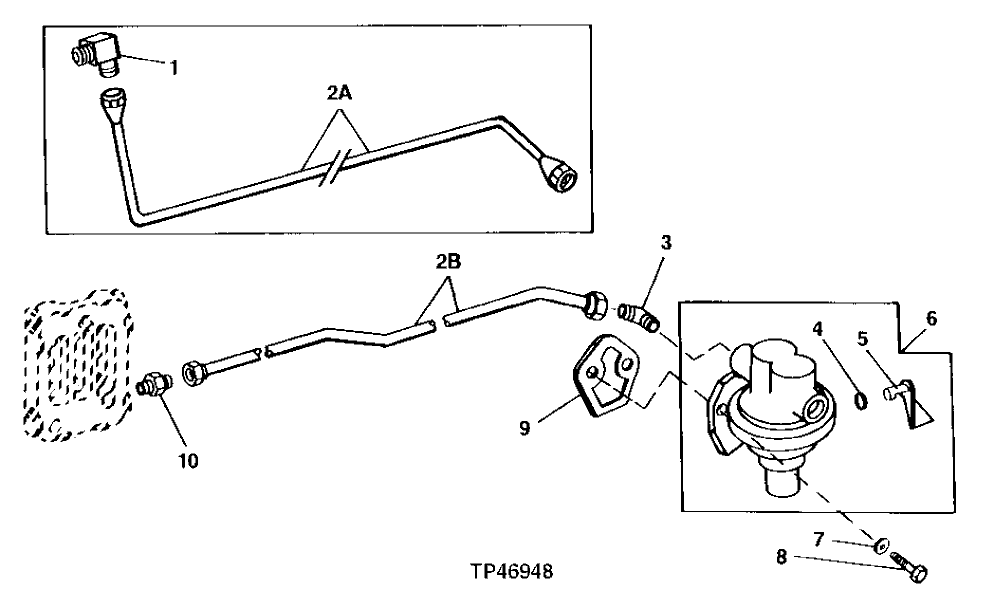 1
2A
2B
3
4
5
6
9
10
7
8
TP46948