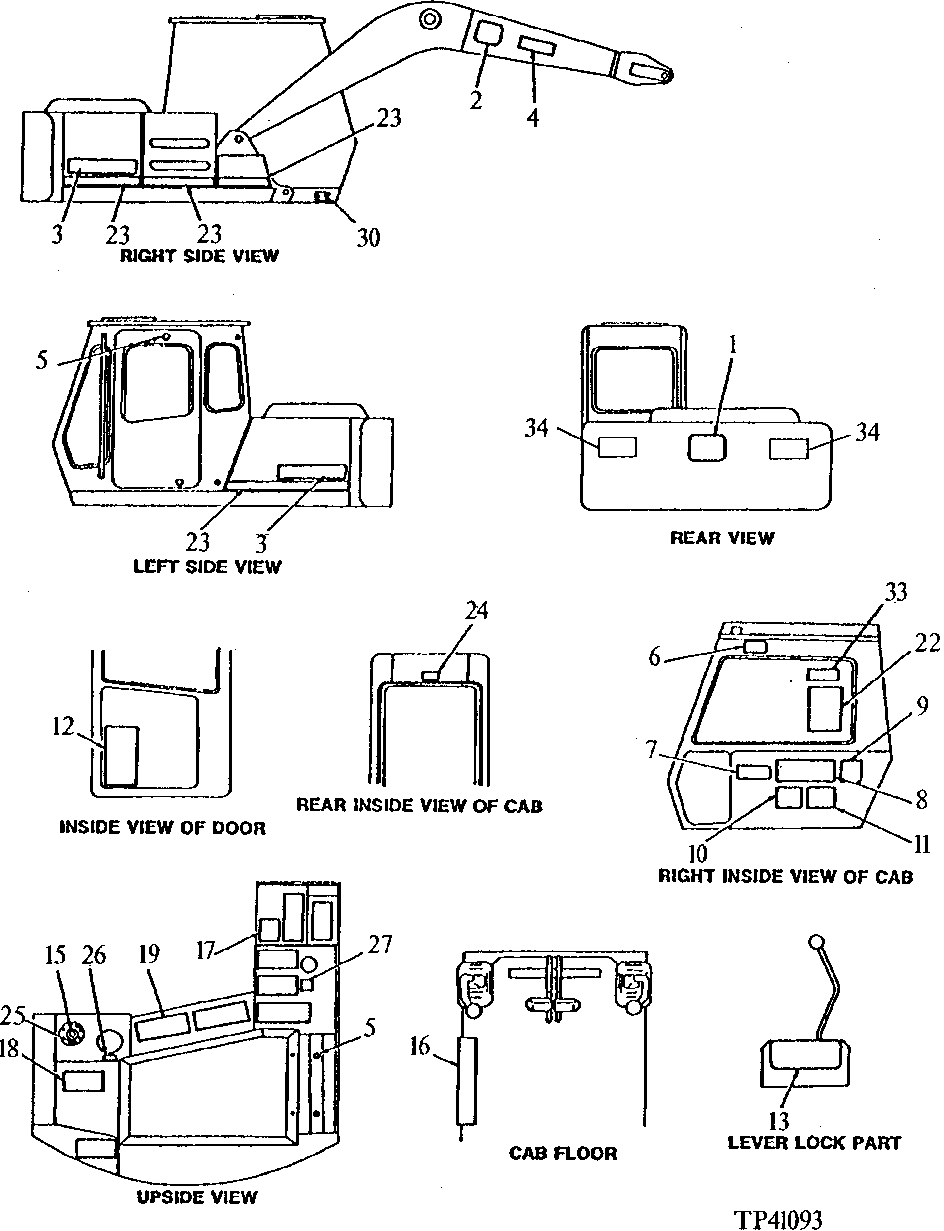 2
4
23
3
23
23
30
RIGHT SIDE VIEW

5
23
3
LEFT SIDE VIEW

1
34
34
REAR VIEW

12
INSIDE VIEW OF DOOR

24
REAR INSIDE VIEW OF CAB

33
6
22
9
7
8
10
11
RIGHT INSIDE VIEW OF CAB

15
26
19
17
27
25
18
5
UPSIDE VIEW

16
CAB FLOOR

13
LEVER LOCK PART

TP41093