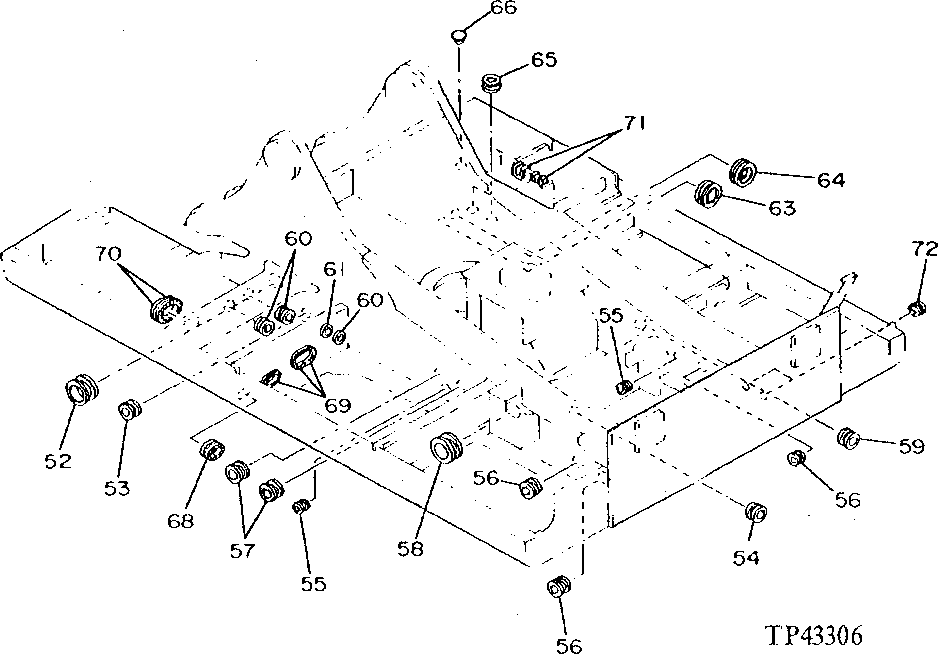 66
65
71
64
63
72
70
60
61
60
55
69
52
53
68
57
55
58
56
59
56
54
56
TP43306