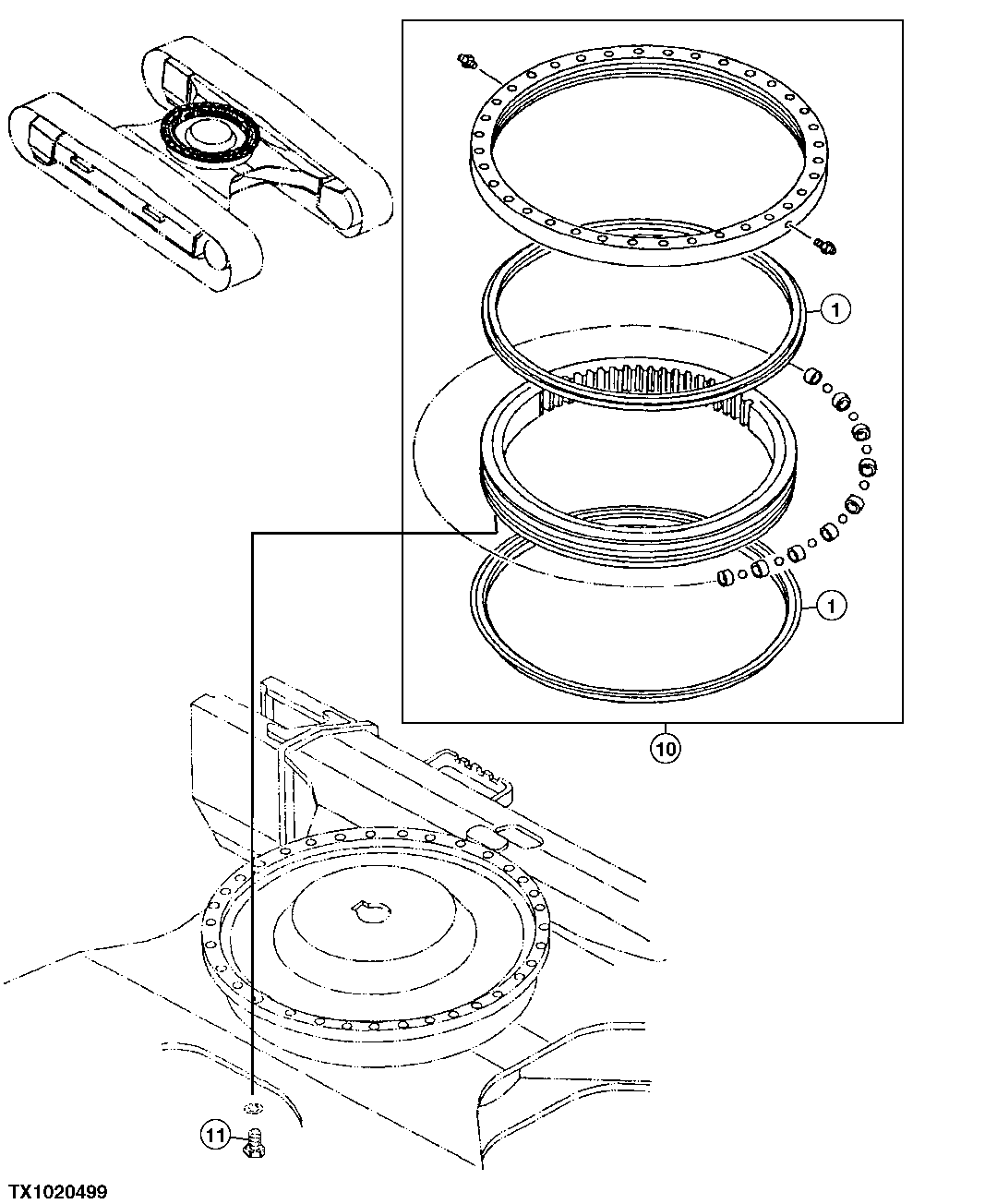 1
1
10
11
TX1020499