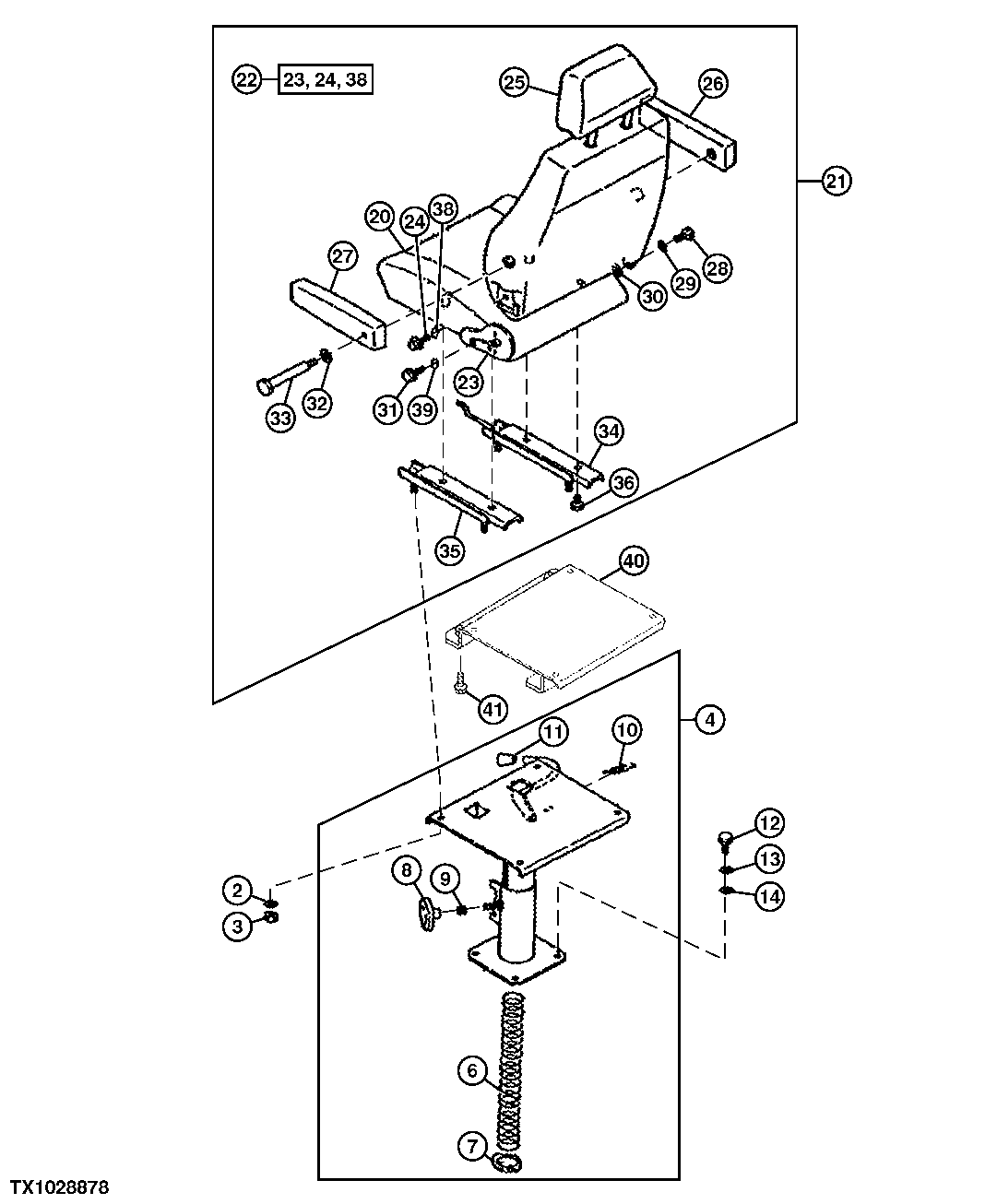 22 23, 24, 38
25
26
21
20
24
38
27
28
29
30
33
32
31
39
23
34
36
35
40
41
4
11
10
12
13
14
2
3
8
9
6
7
TX1028878