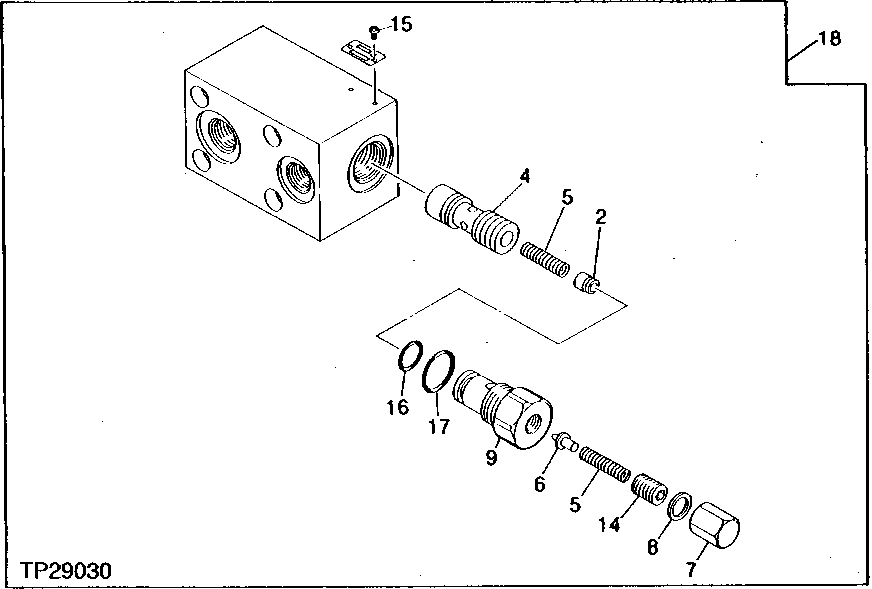 15
18
4
5
2
16
17
9
6
5
14
8
7
TP29030