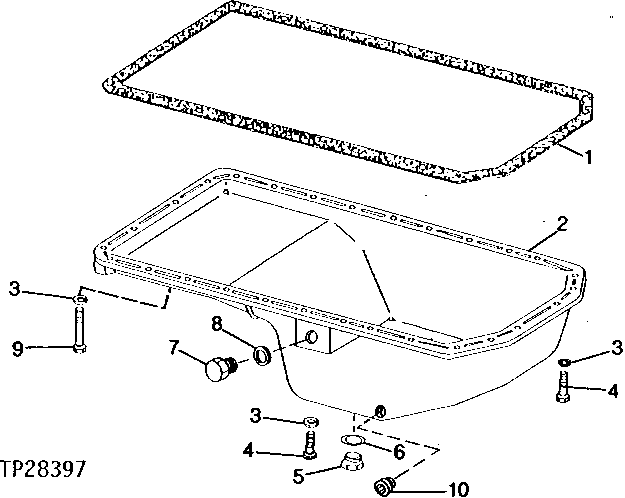 1
2
3
9
8
7
3
4
3
4
6
5
10
TP28397