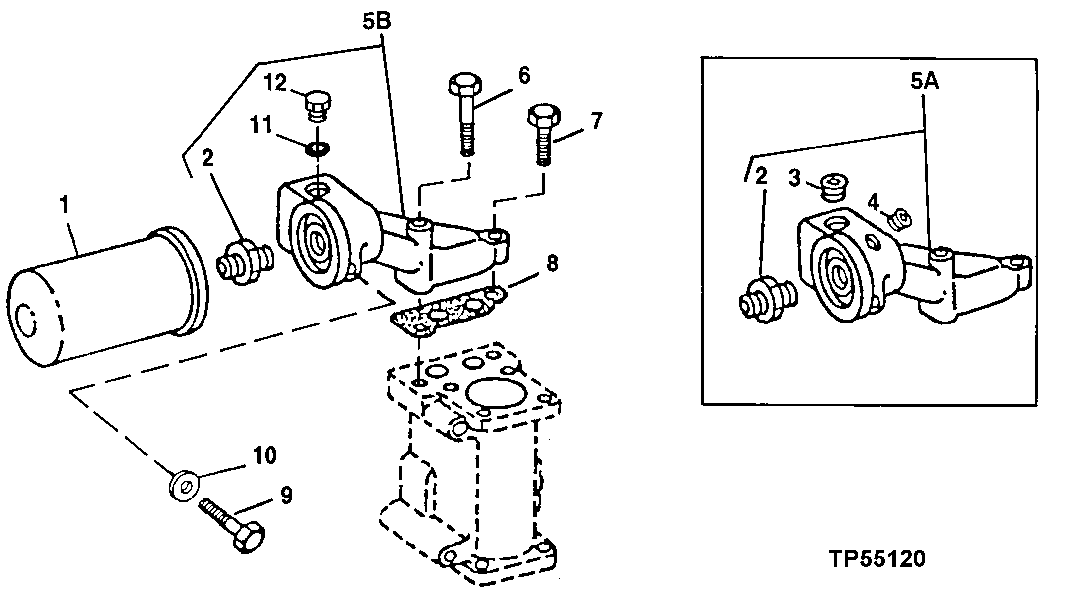 5B
12
6
7
11
2
1
8
10
9
5A
2
3
4
TP55120