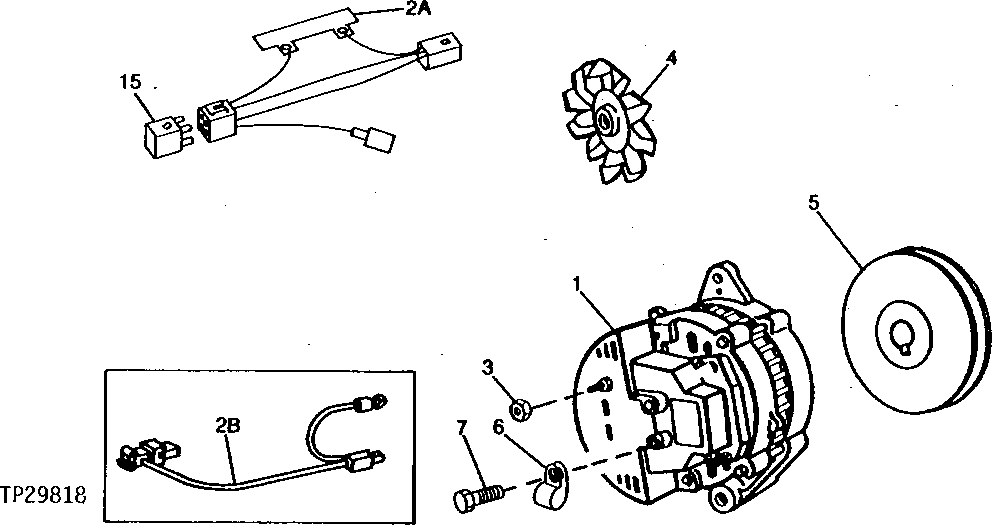 2A
15
4
5
1
3
2B
6
7
TP29818