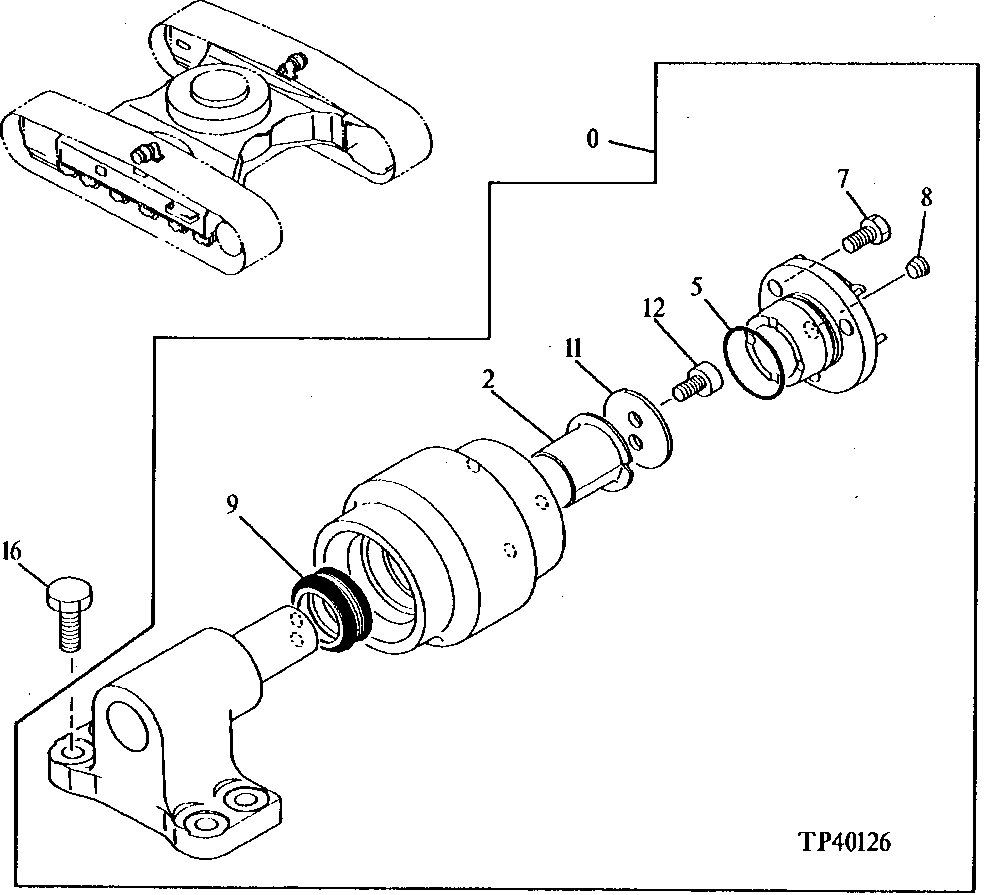 0
7
8
5
12
11
2
9
16
TP40126