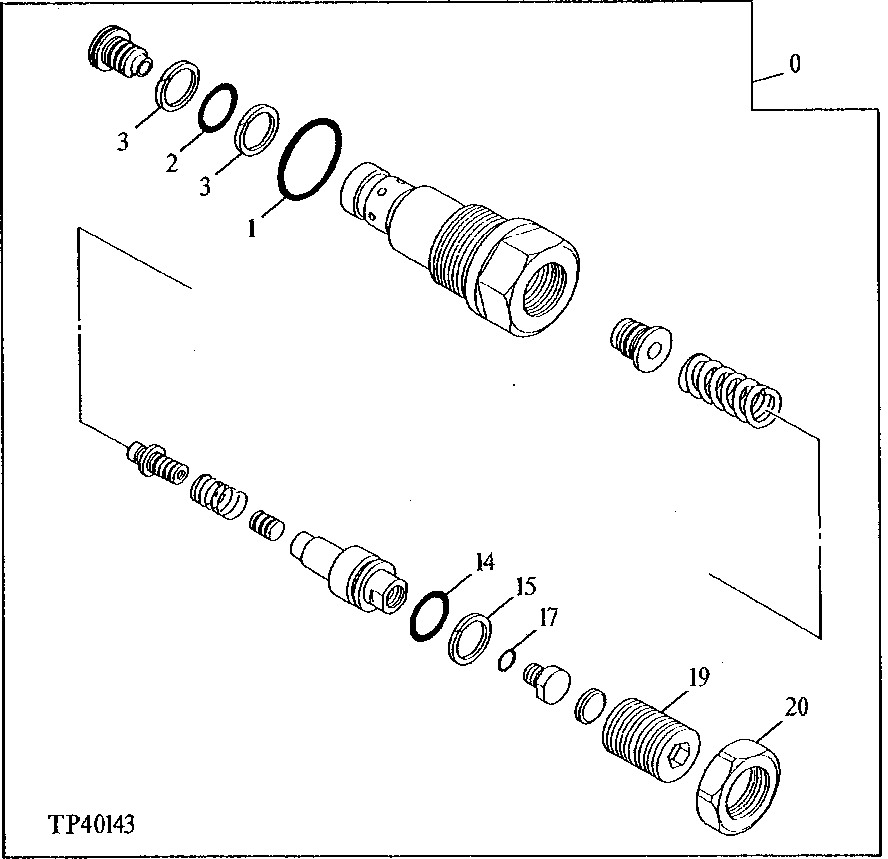 0
3
2
3
1
14
15
17
19
20
TP40143