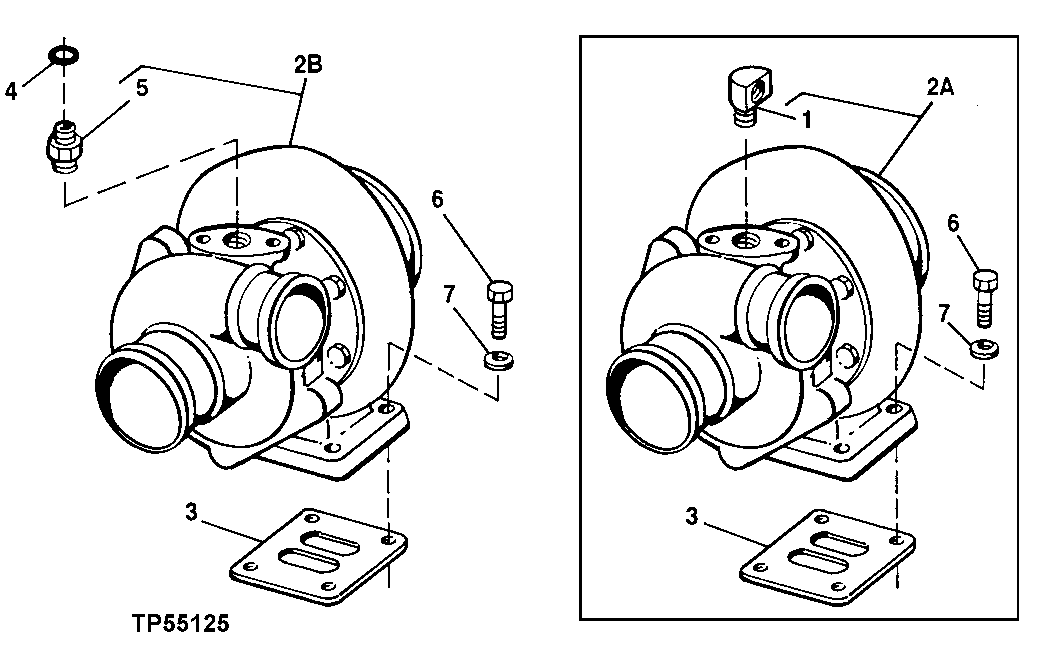 4
5
2B
6
7
3
TP55125
1
2A
6
7
3