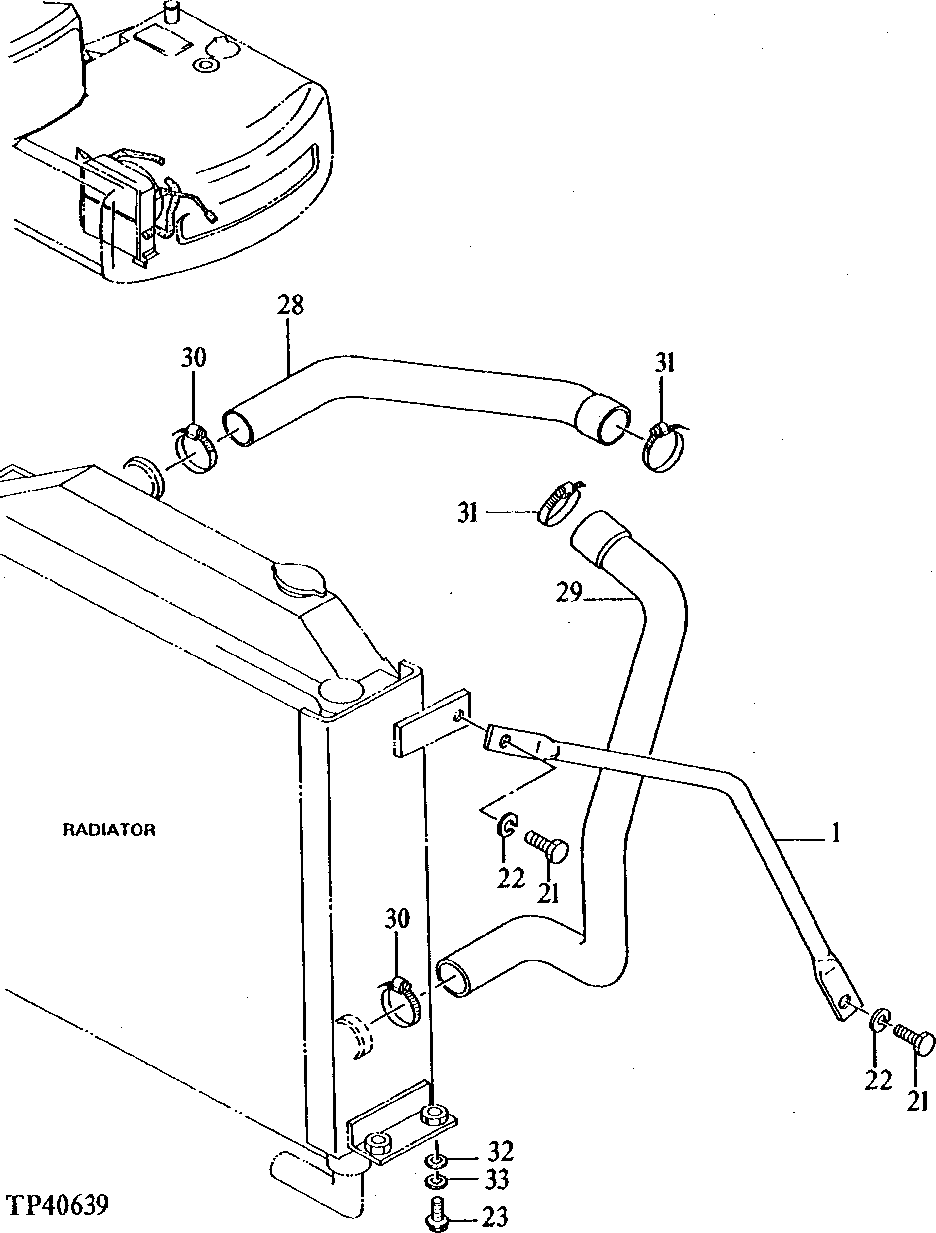 28
30
31
31
29
RADIATOR
1
22
21
30
22
21
32
33
23
TP40639