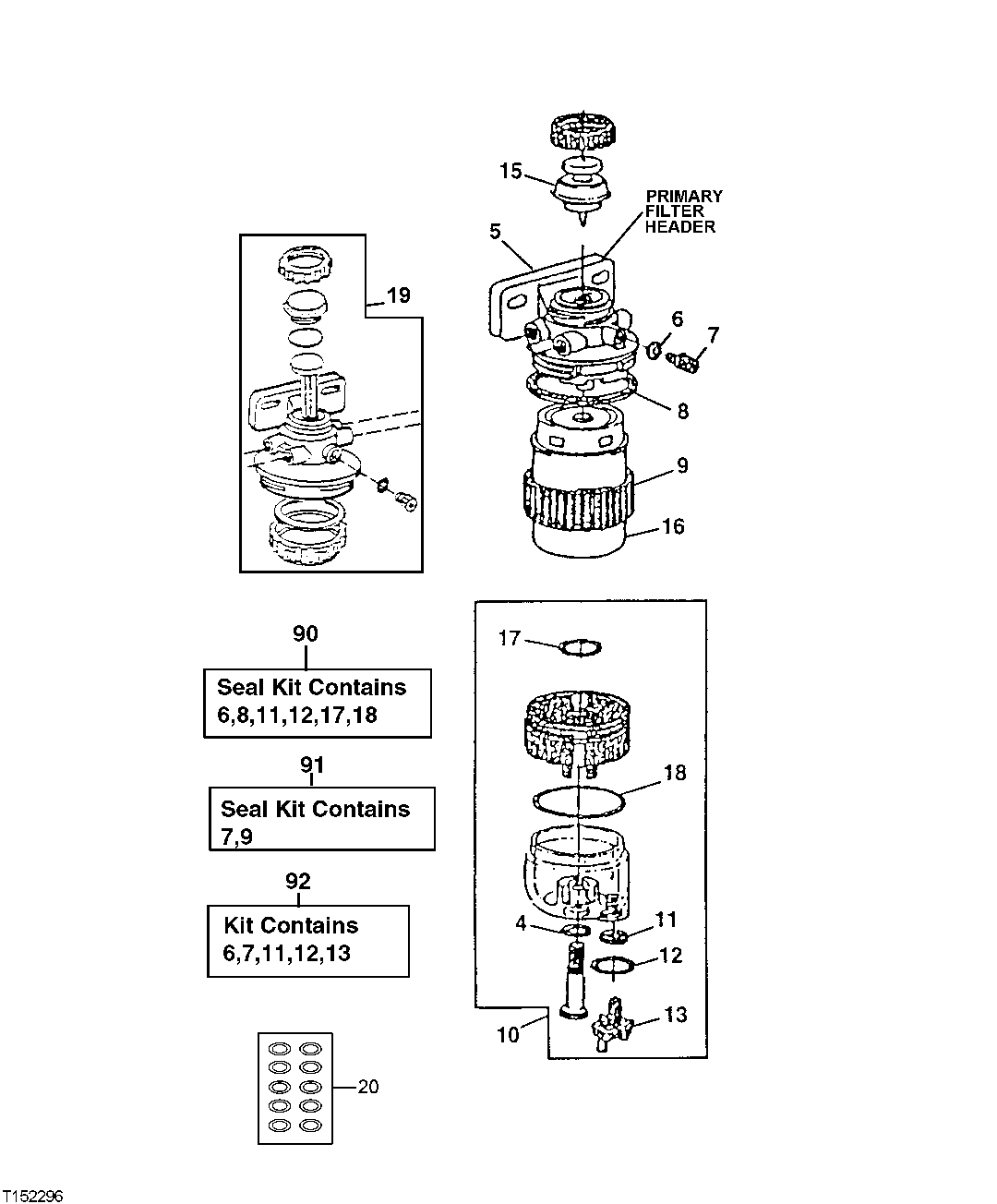 15
PRIMARY FILTER HEADER
5
19
6
7
8
9
16
90
Seal Kit Contains
6,8,11,12,17,18
91
Seal Kit Contains
7,9
92
Kit Contains
6,7,11,12,13
17
18
4
11
12
13
10
20
T152296