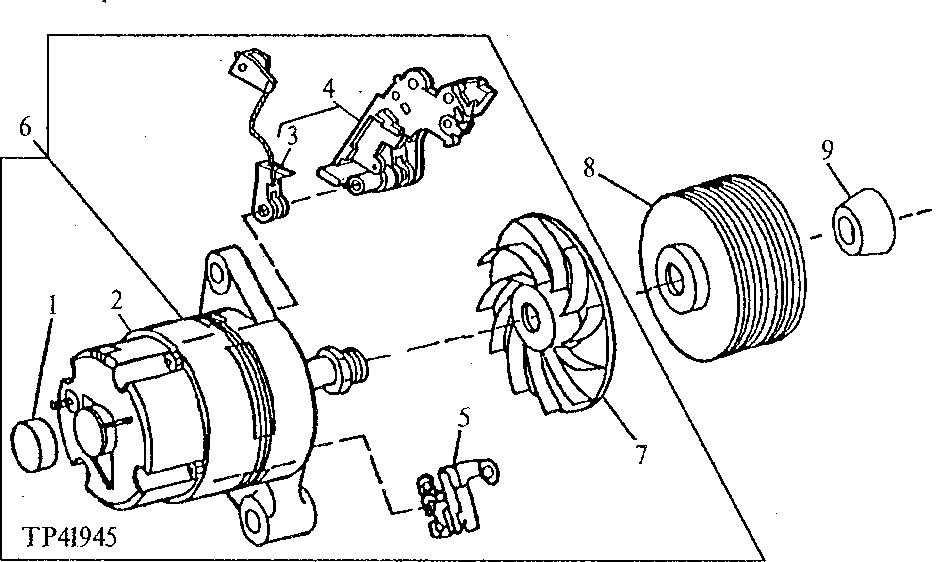 6
4
3
8
9
1
2
5
7
TP41945