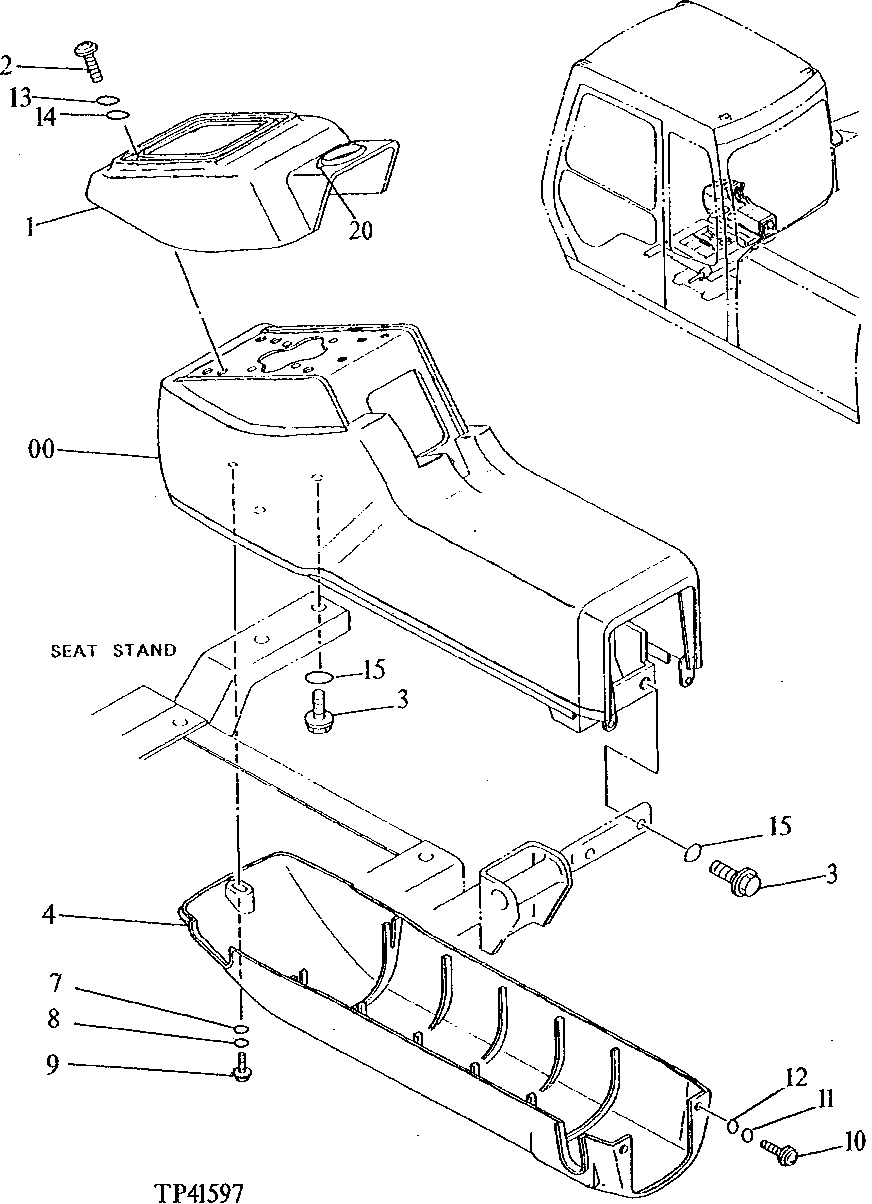 2
13
14
1
20
00
SEAT STAND
15
3
15
3
4
7
8
9
12
11
10
TP41597