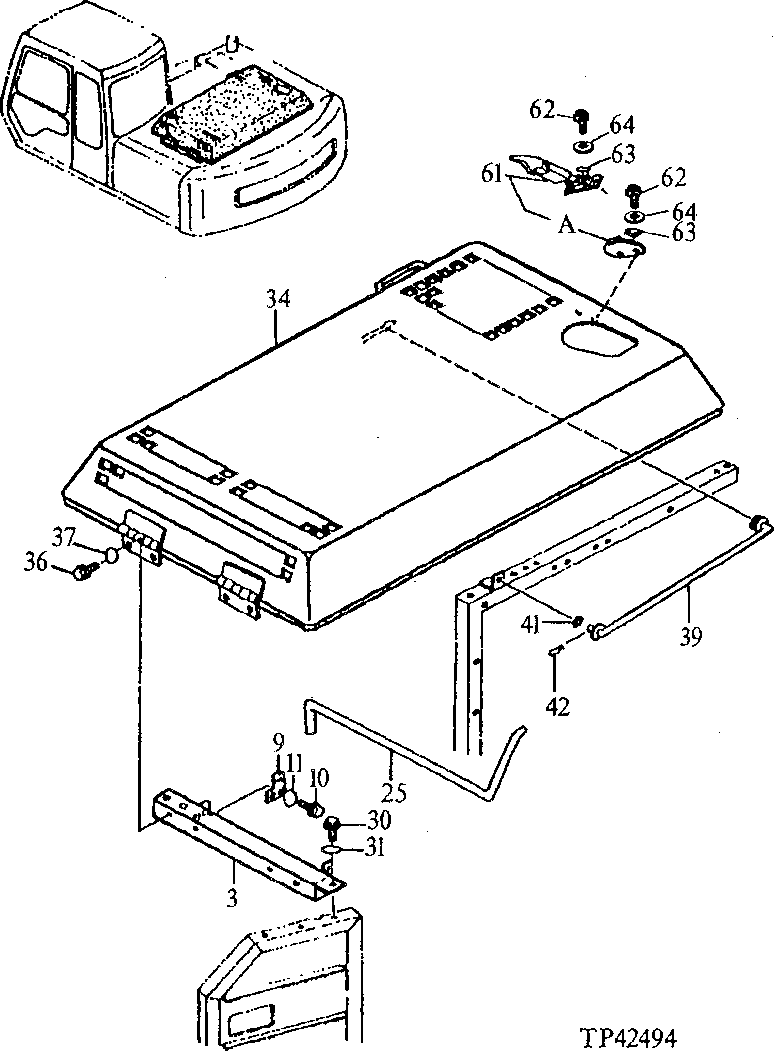 62
64
63
61
62
64
A
63
34
37
36
41
39
42
9
11
10
25
30
31
3
TP42494