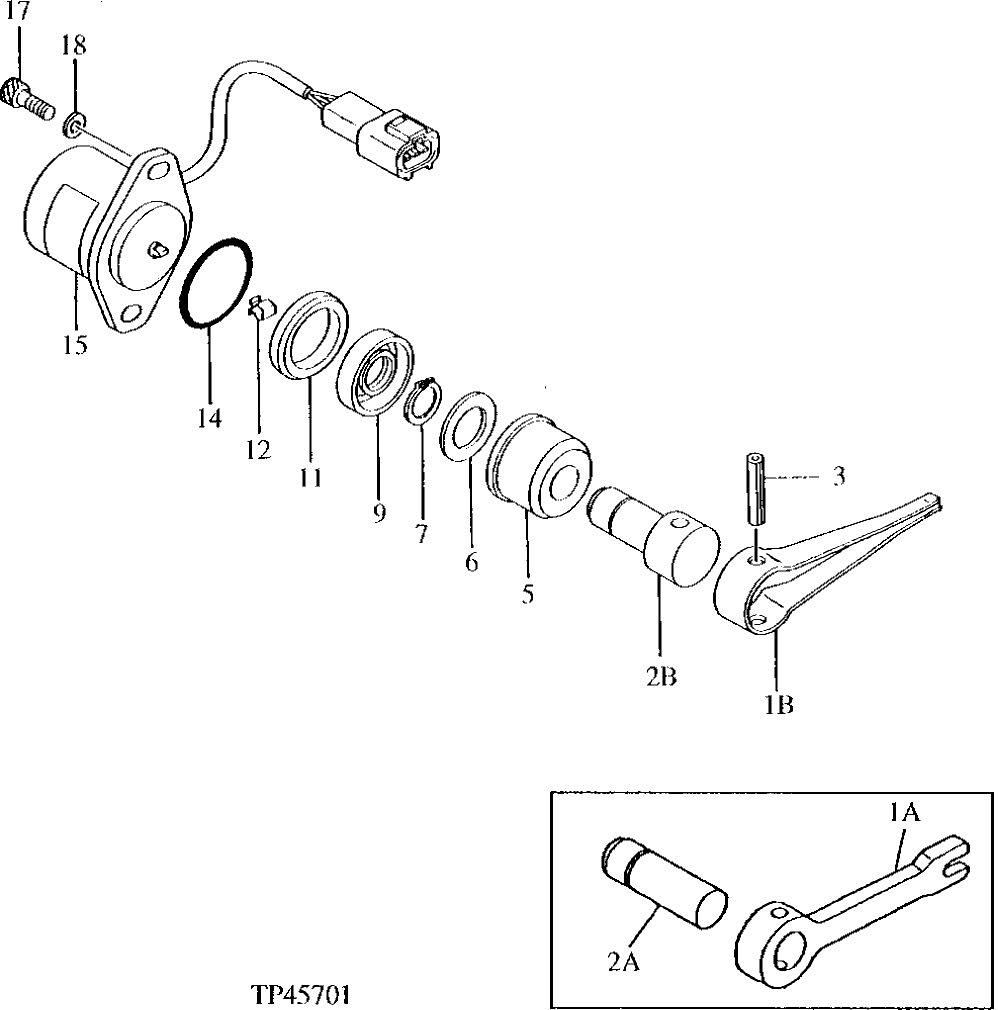 17
18
15
14
12
11
9
7
6
5
3
2B
1B
1A
2A
TP45701