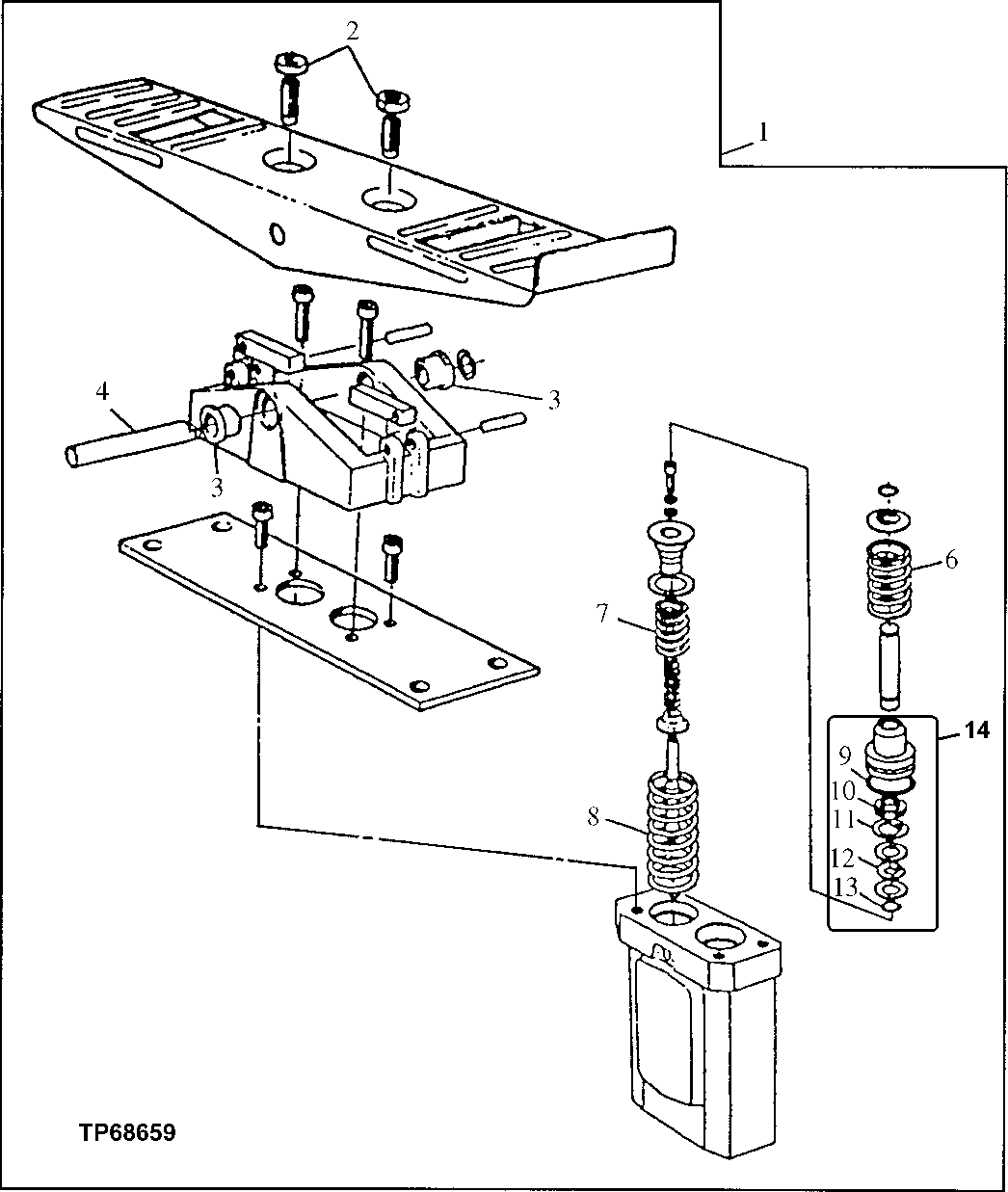 2
1
4
3
3
6
7
14
9
10
11
8
12
13
TP68659