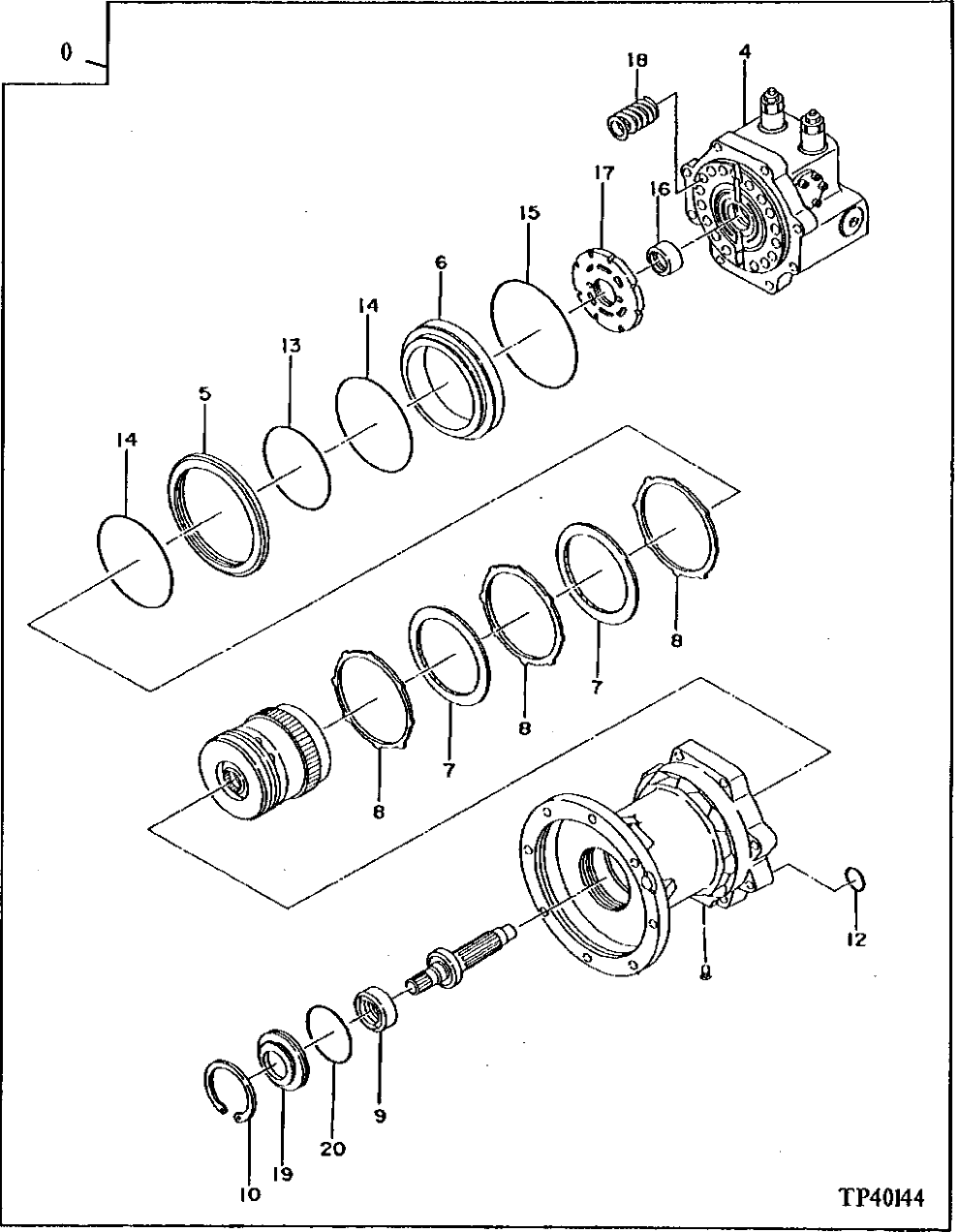 0

18

4

17

16

15

6

14

13

5

14

8

7

8

7

8

12

9

20

19

10

TP40144