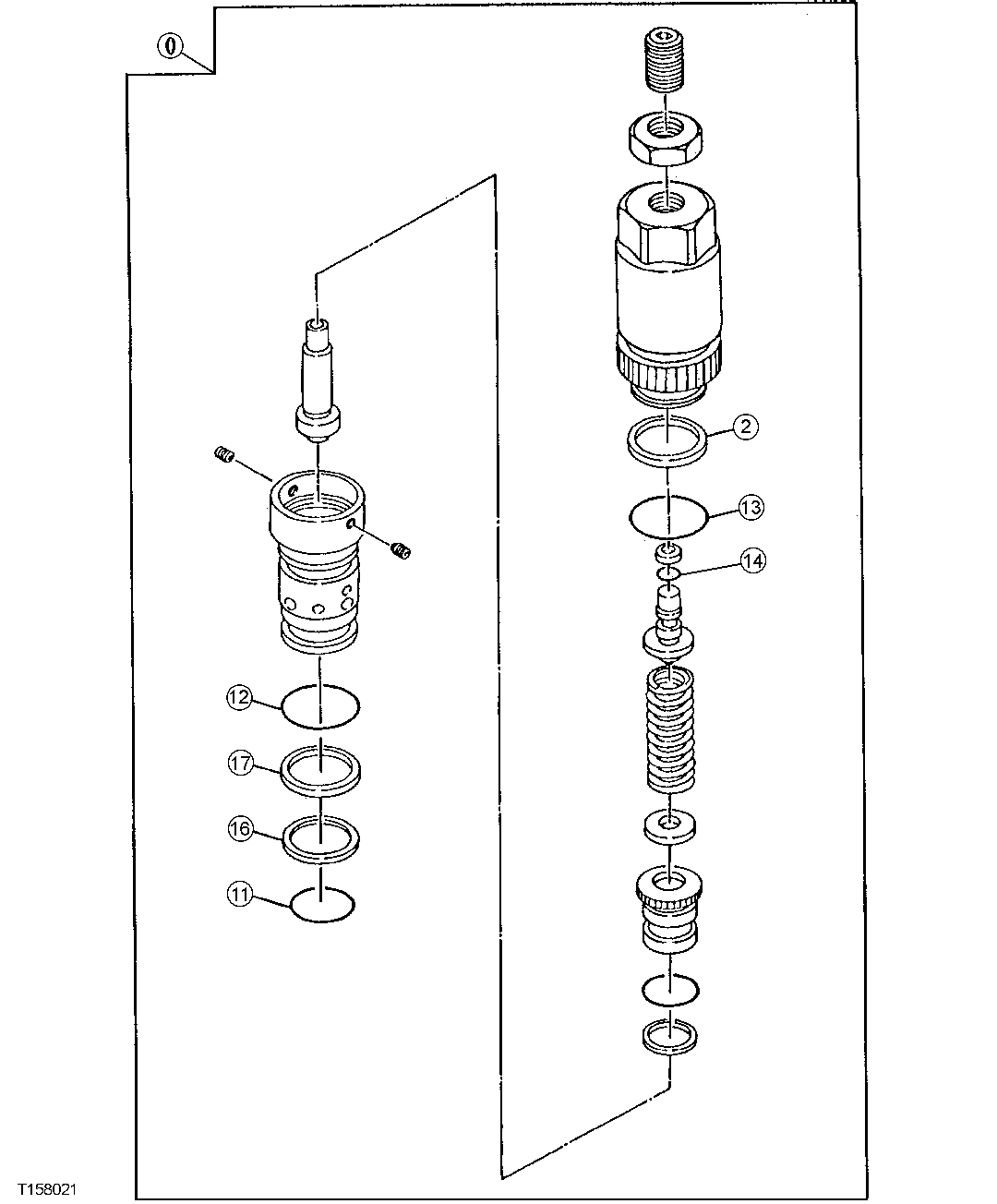 0
2
13
14
12
17
16
11
T158021