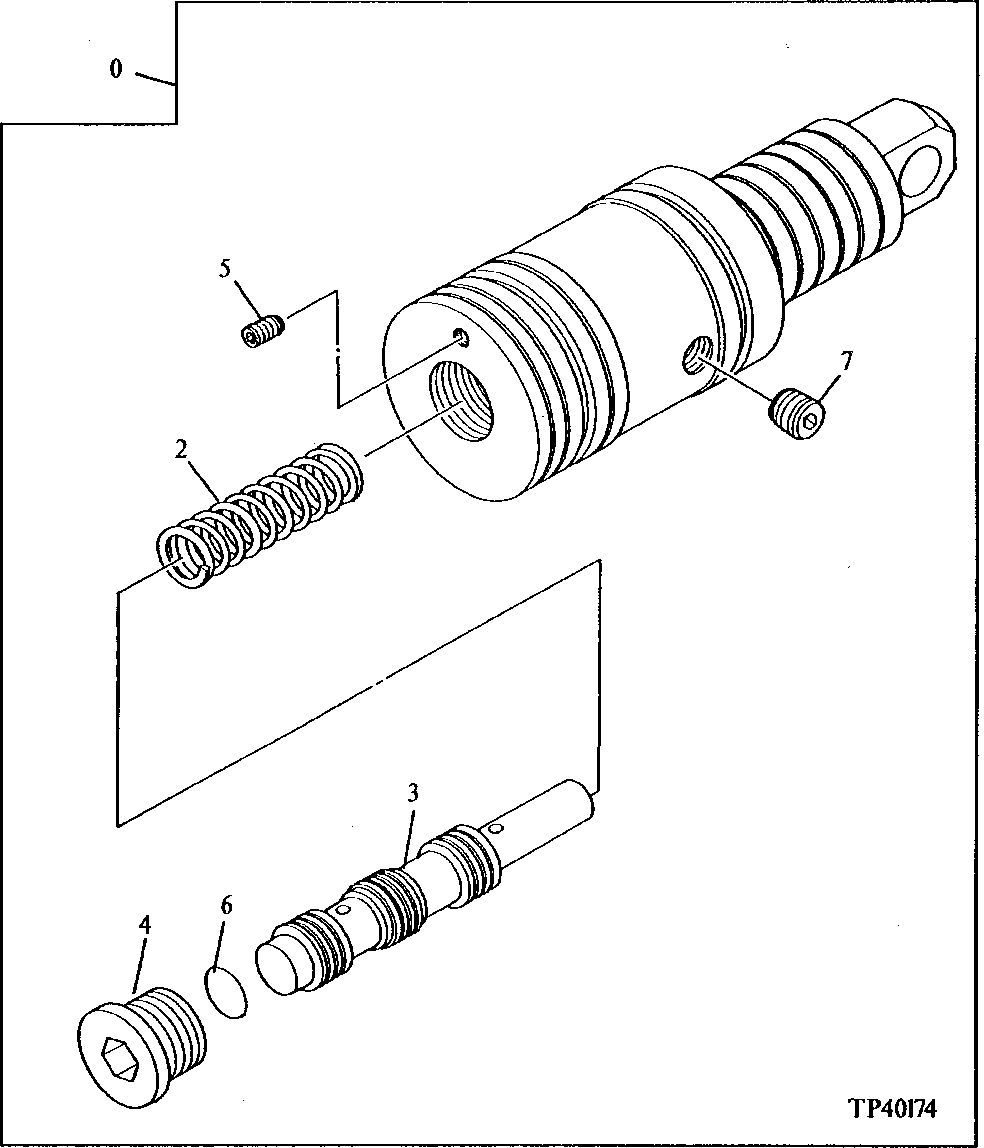 0
5
7
2
3
4
6
TP40174