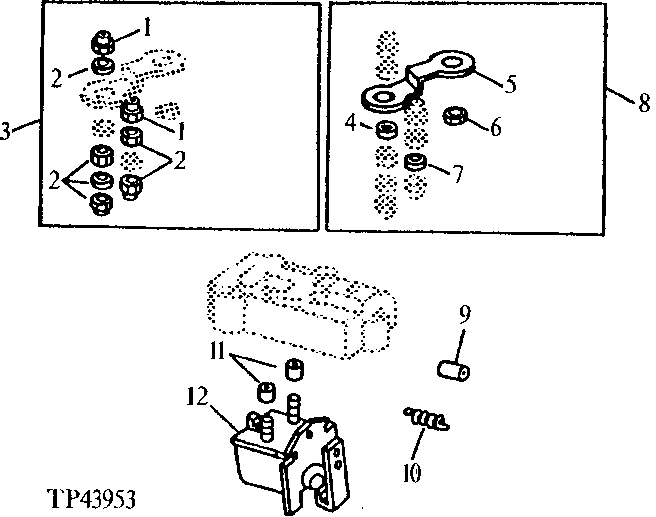 1
2
3
1
2
2
5
8
4
6
7
9
11
12
10
TP43953