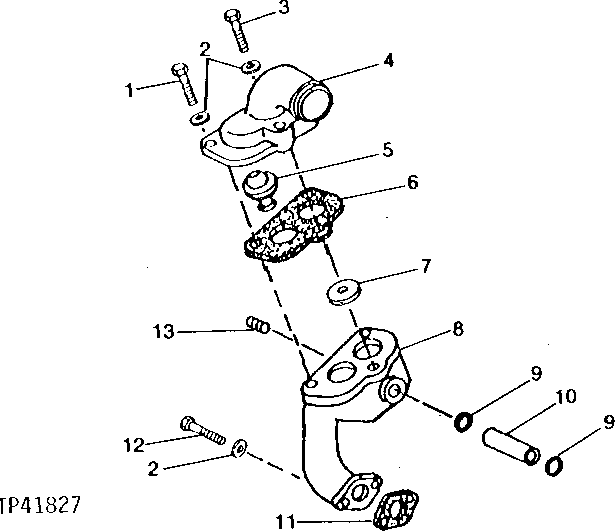 3
2
4
1
5
6
7
13
8
9
10
9
12
2
TP41827
11