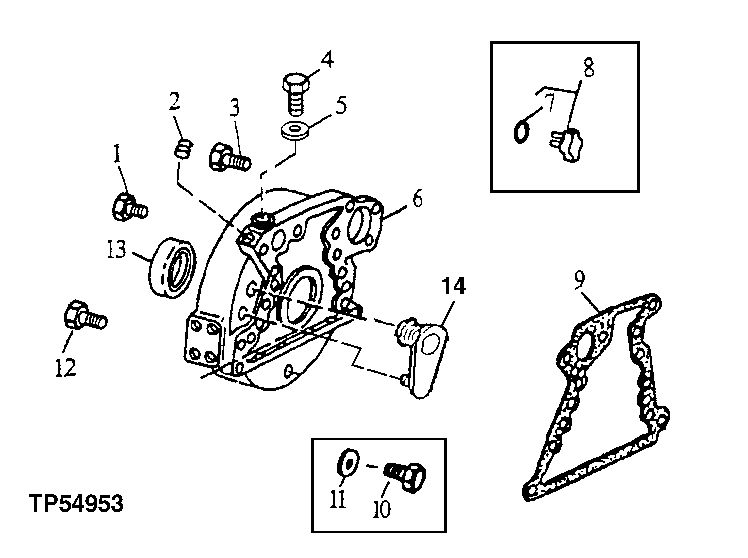 4
8
2
3
5
7
1
6
13
14
9
12
11
10
TP54953