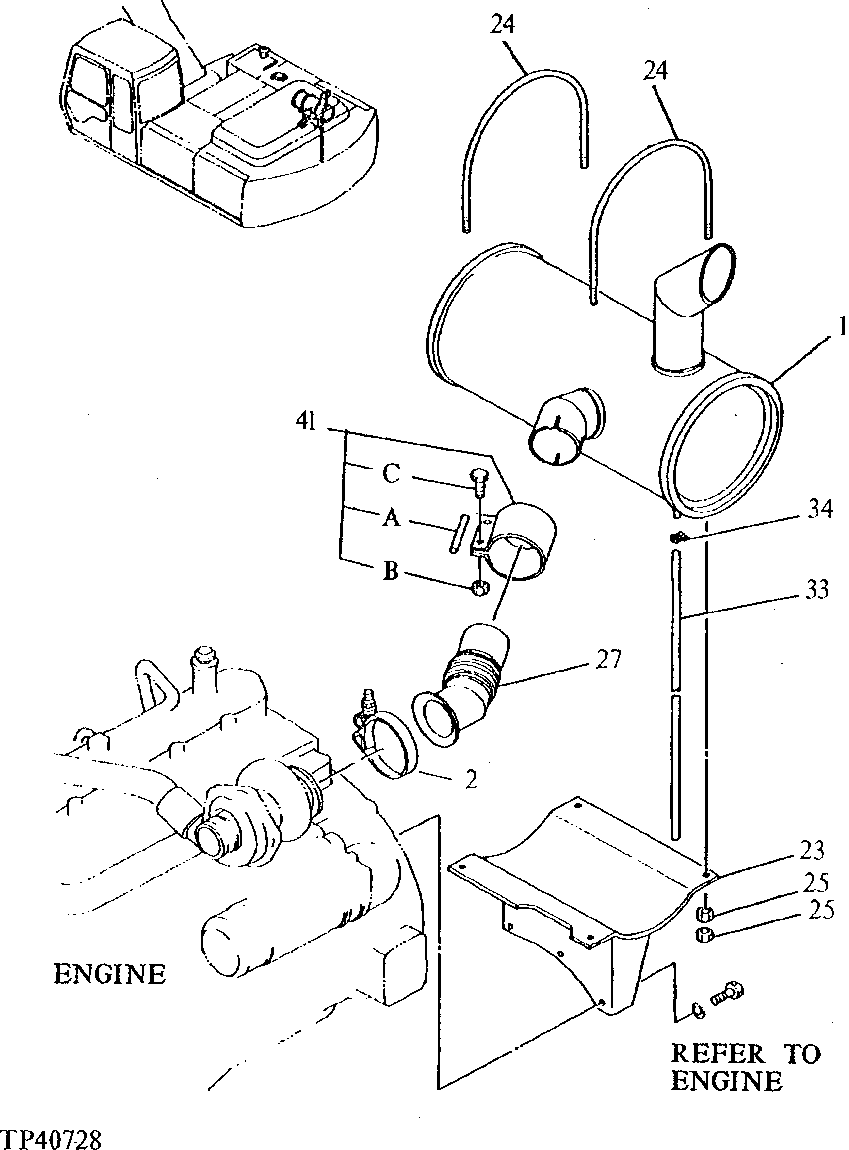 24
24
1
41
C
A
B
34
33
27
2
23
25
25
ENGINE
REFER TO ENGINE
TP40728