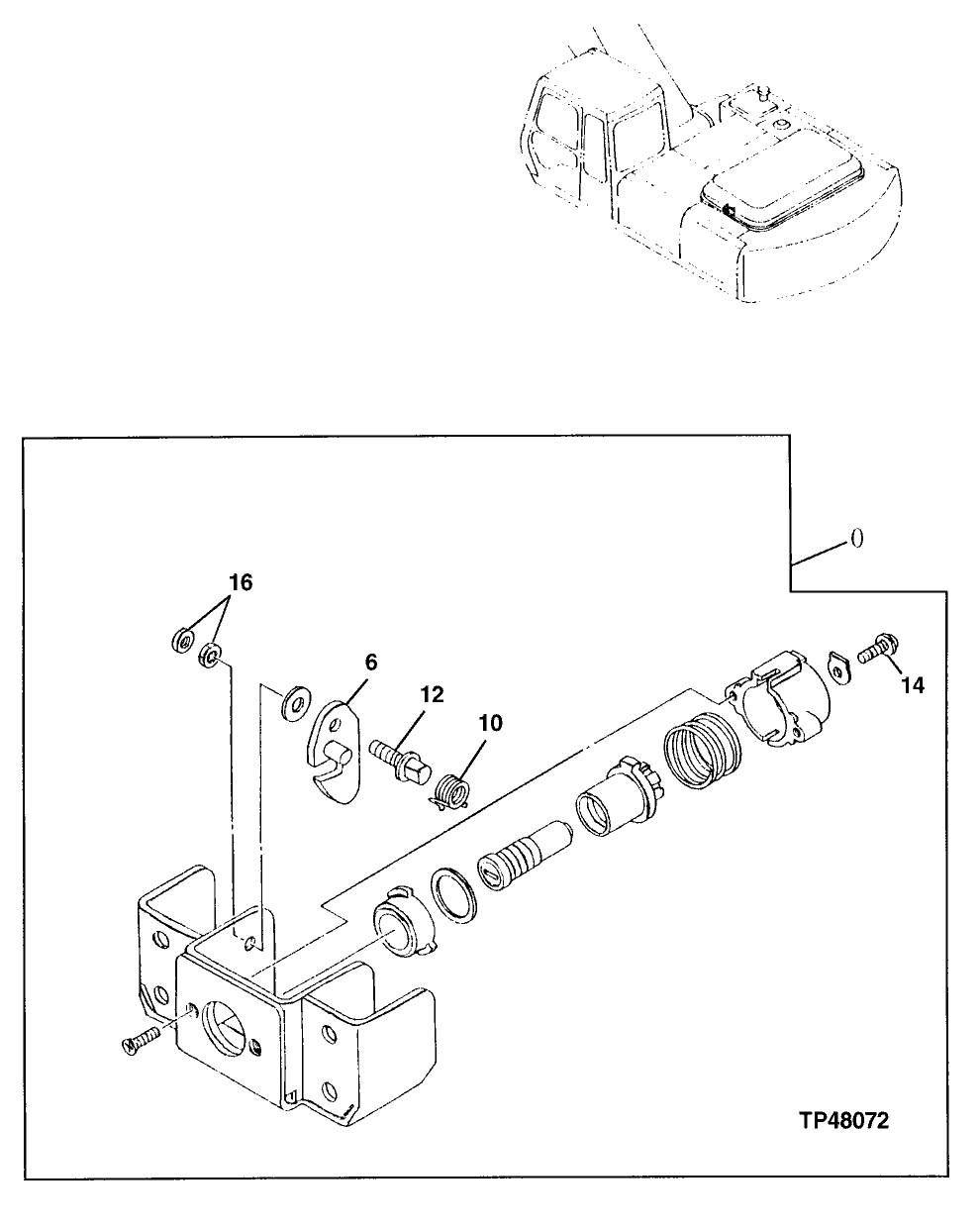 0

16

6

12

10

14

TP48072